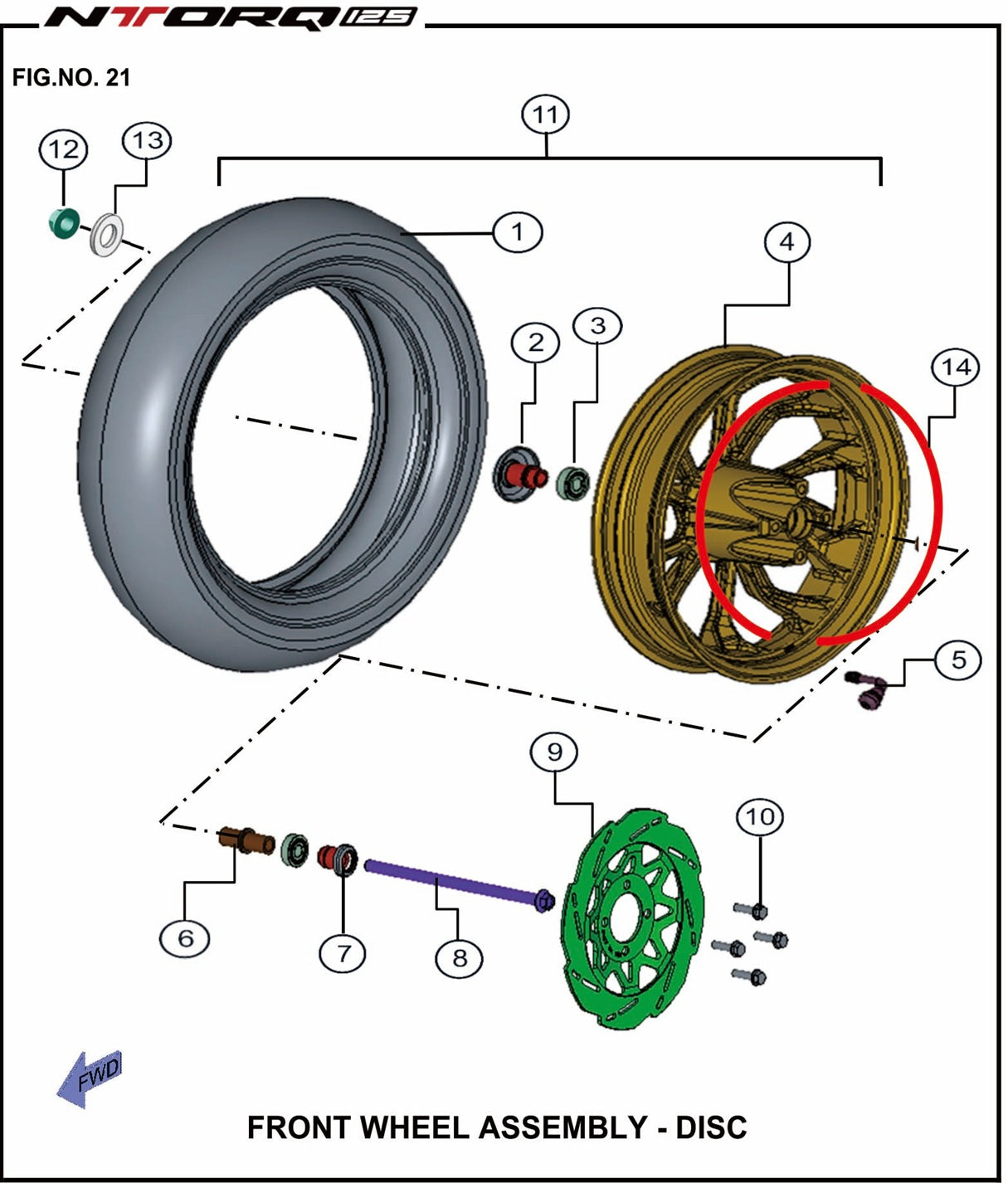 NTORQ 125

FIG.NO. 21

11

12

13

1

4

2

3

14

5

9

10

6

7

8

FWD

FRONT WHEEL ASSEMBLY - DISC