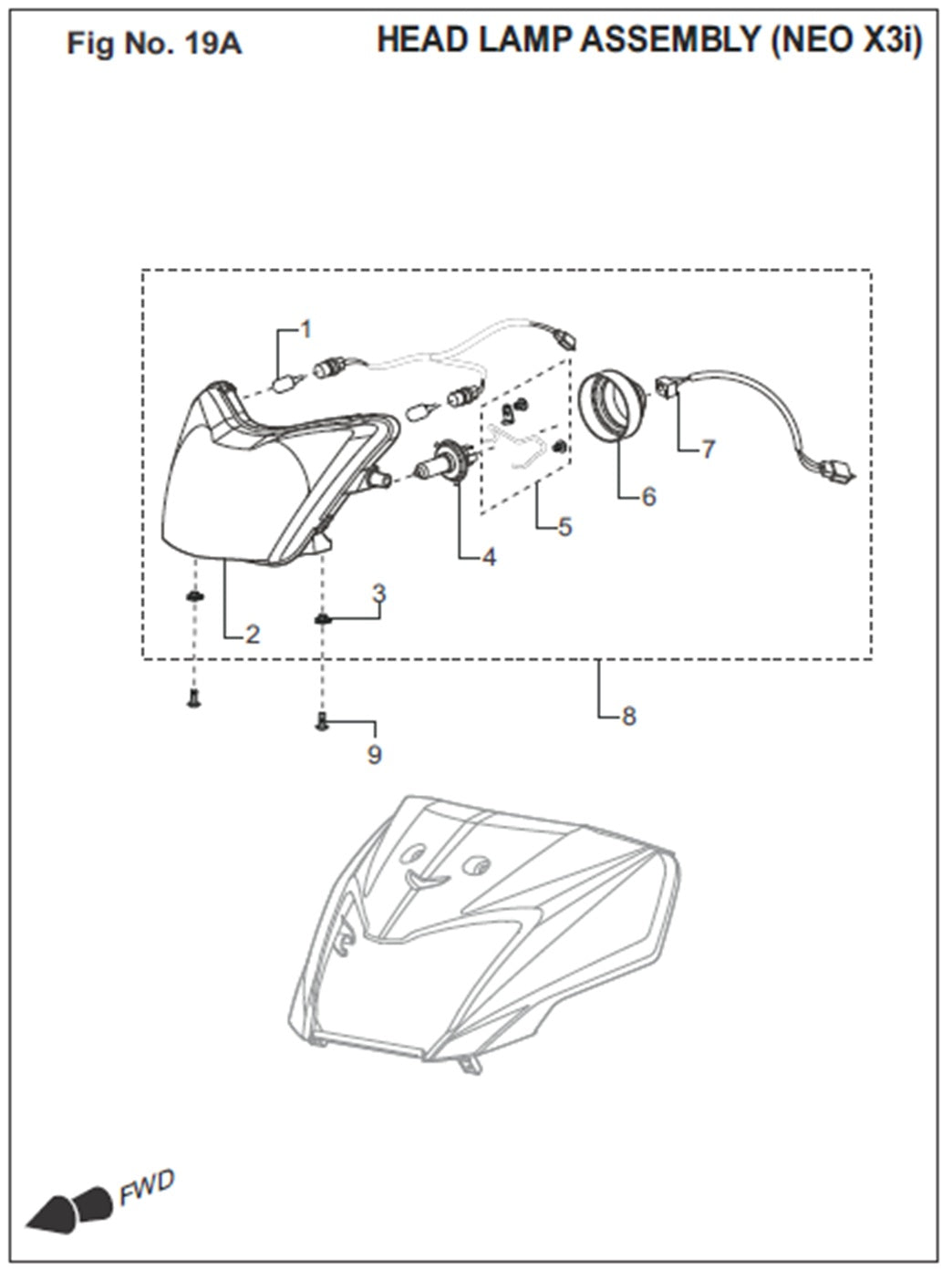 Fig No. 19A

HEAD LAMP ASSEMBLY (NEO X3i)

1

7

6

5

4

3

2

8

9

FWD