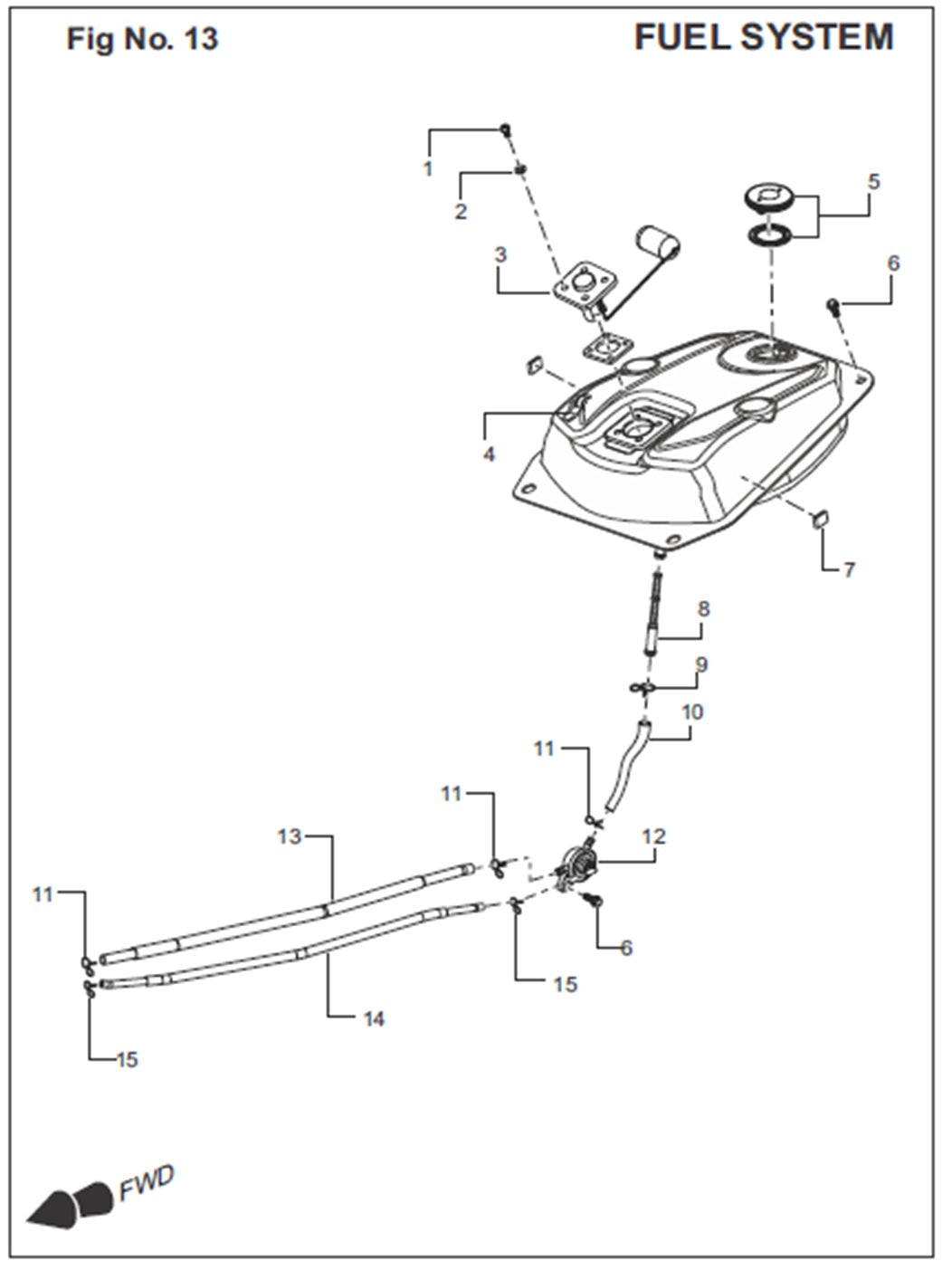 Fig No. 13

FUEL SYSTEM

1
2
3
4
5
6
7
8
9
10
11
11
12
13
11
6
15
14
15

FWD