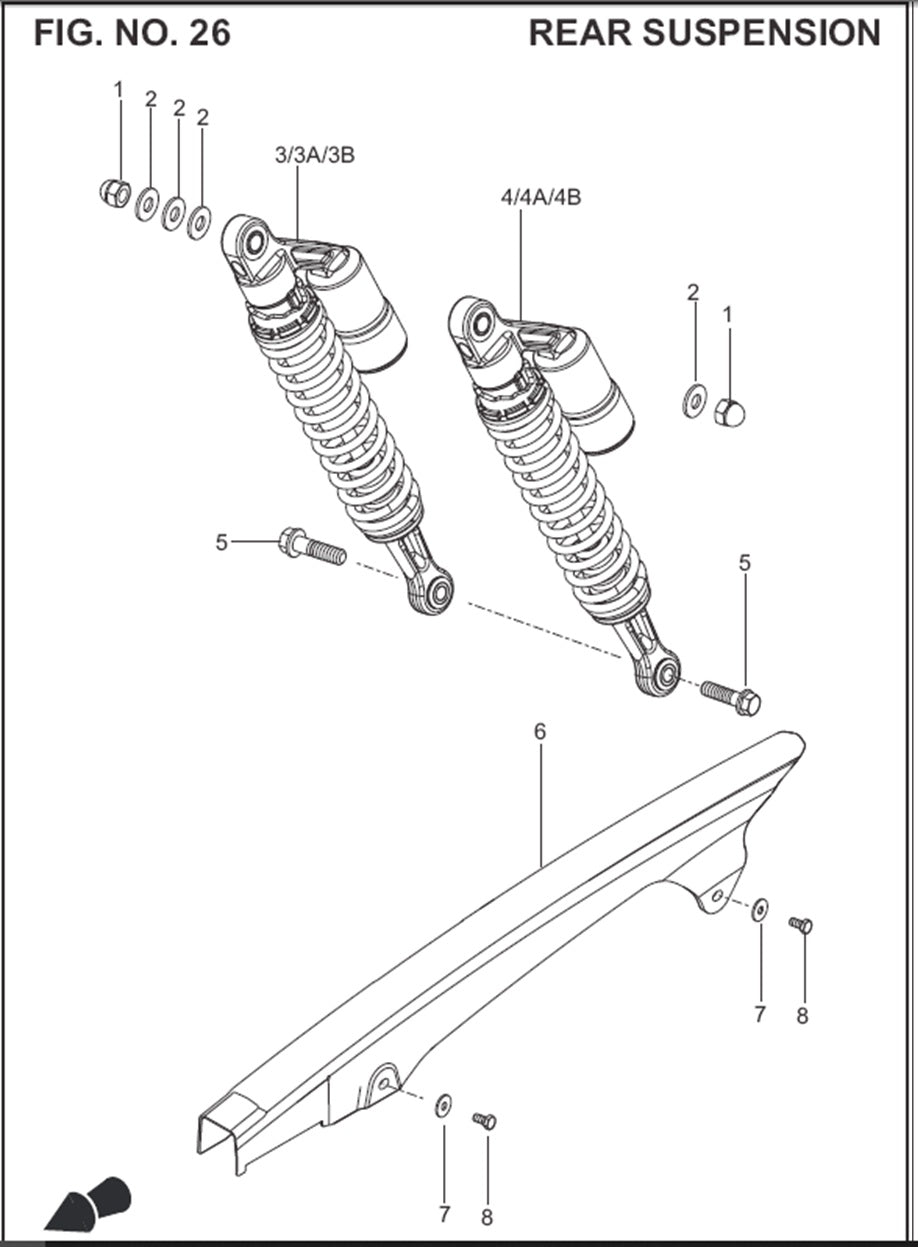 FIG. NO. 26

REAR SUSPENSION

1
2
2
2
3/3A/3B
4/4A/4B
2
1
5
5
6
7
8
7
8