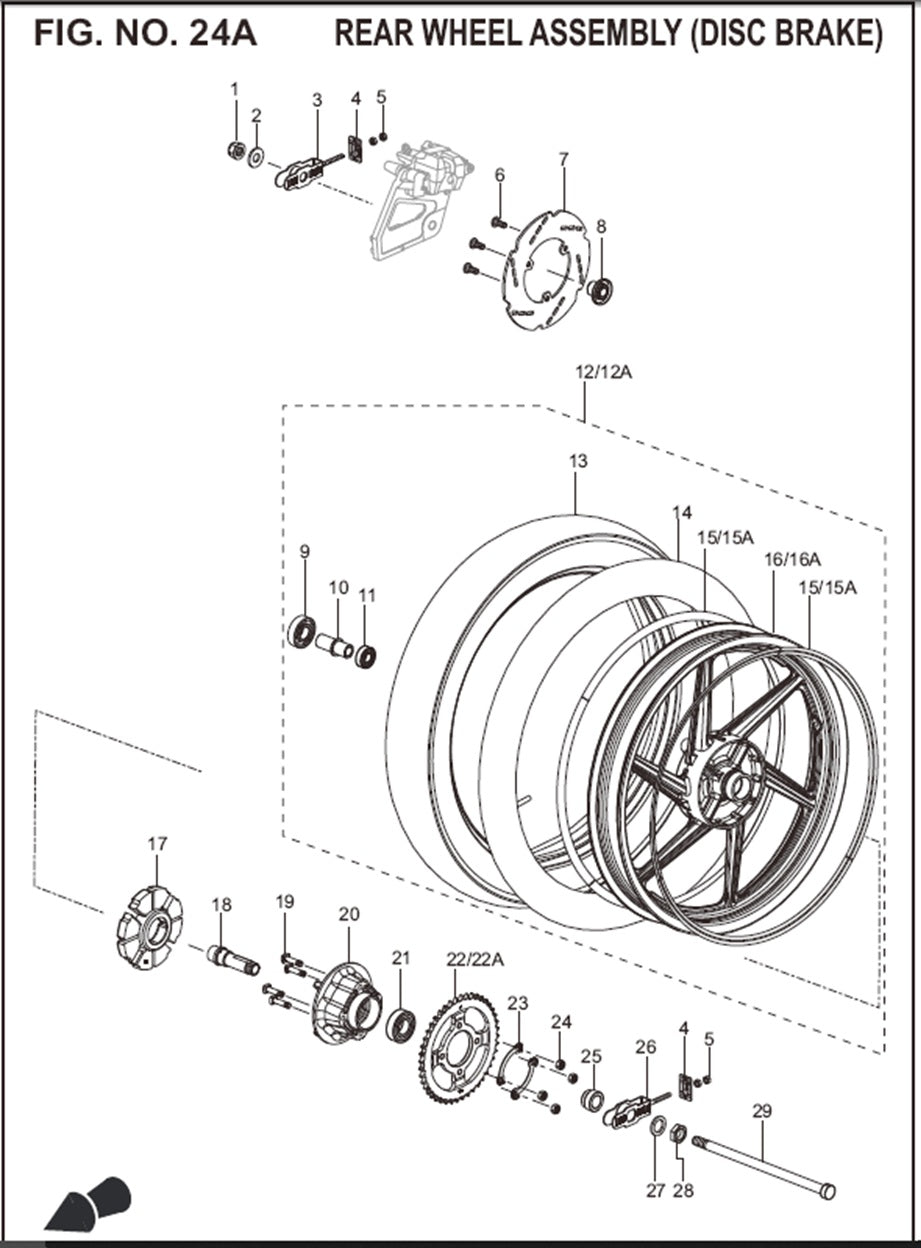 FIG. NO. 24A REAR WHEEL ASSEMBLY (DISC BRAKE)

1
2
3
4
5
6
7
8
12/12A
13
14
15/15A
16/16A
15/15A
9
10
11
17
18
19
20
21
22/22A
23
24
25
26
4
5
29
27
28