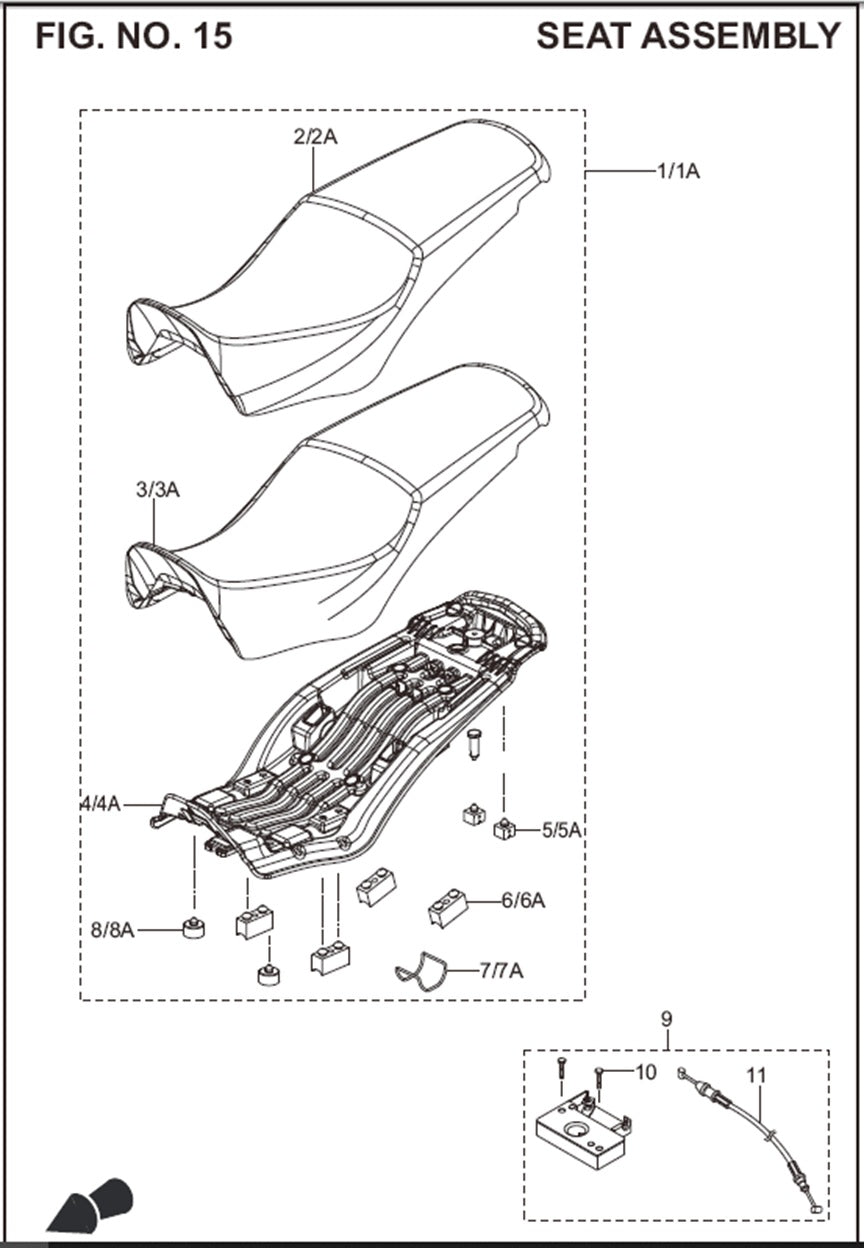 FIG. NO. 15

SEAT ASSEMBLY

2/2A

1/1A

3/3A

4/4A

5/5A

6/6A

8/8A

7/7A

9

10

11