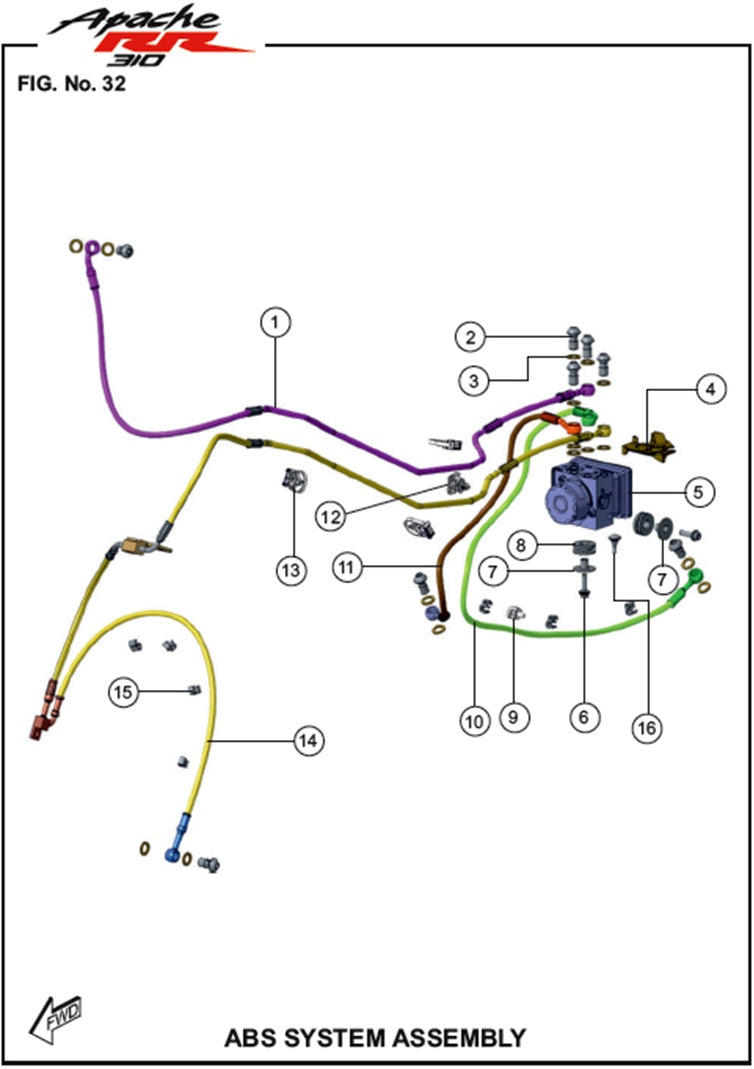 Apache RR 310

FIG. No. 32

1

2

3

4

5

12

13

11

8

7

7

15

14

10

9

6

16

FWD

ABS SYSTEM ASSEMBLY