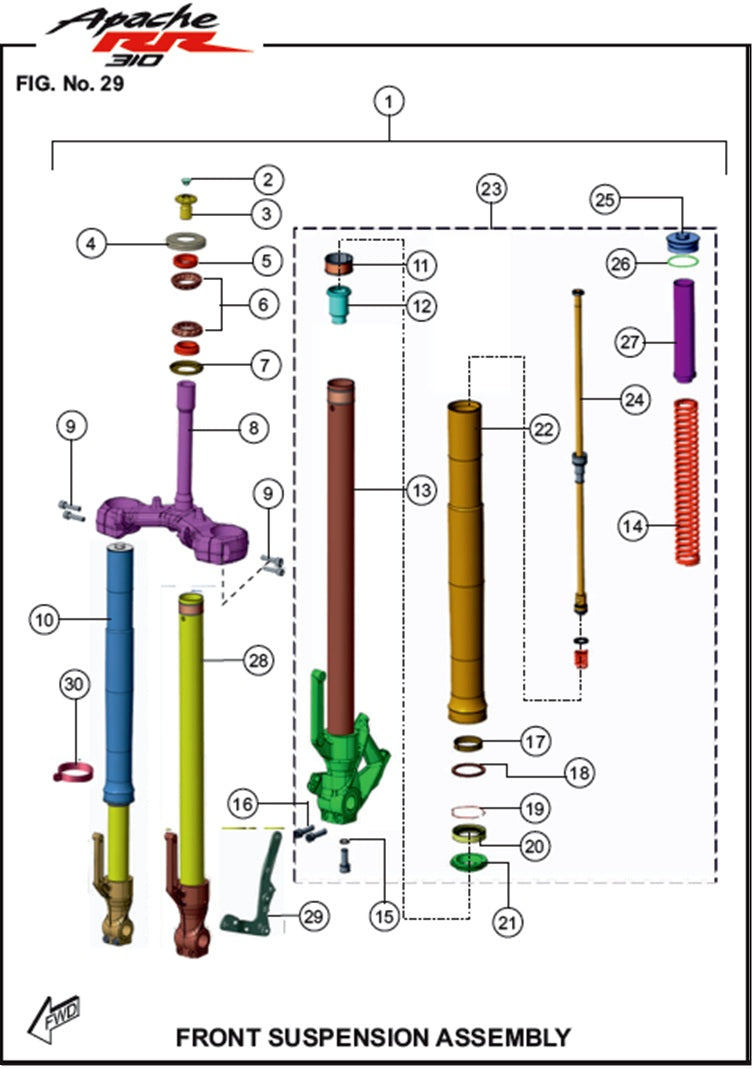 Apache RR 310

FIG. No. 29

1

2
3
4
5
6
7
8
9
9
10
11
12
13
14
15
16
17
18
19
20
21
22
23
24
25
26
27
28
29
30

FWD

FRONT SUSPENSION ASSEMBLY