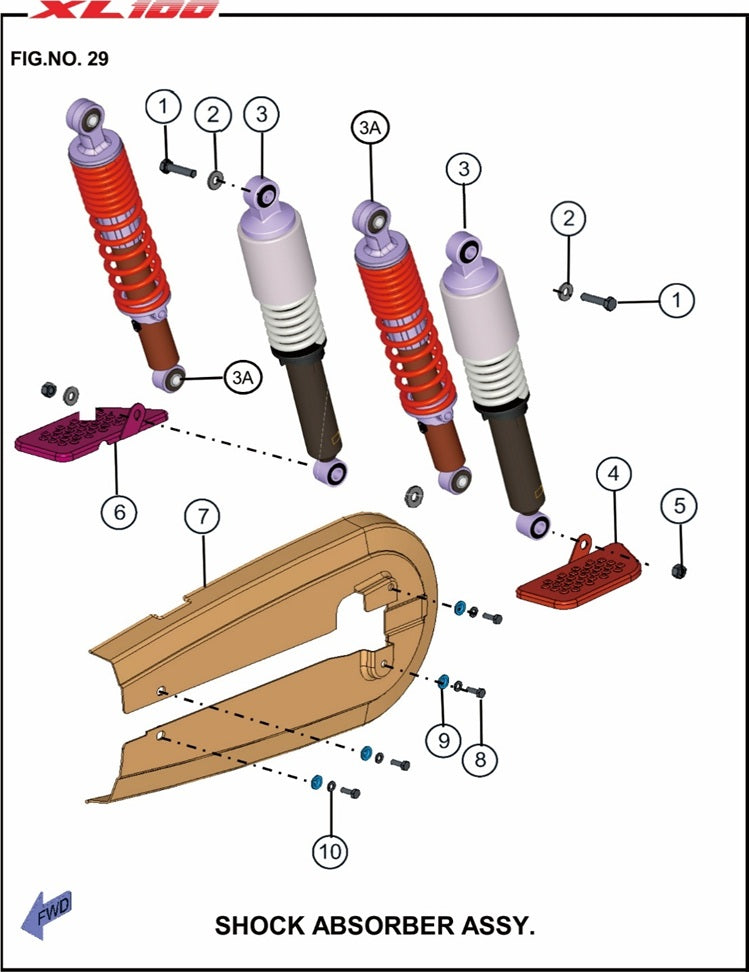 XL100

FIG.NO. 29

1
2
3
3A
3
2
1
3A
6
7
4
5
9
8
10

FWD

SHOCK ABSORBER ASSY.