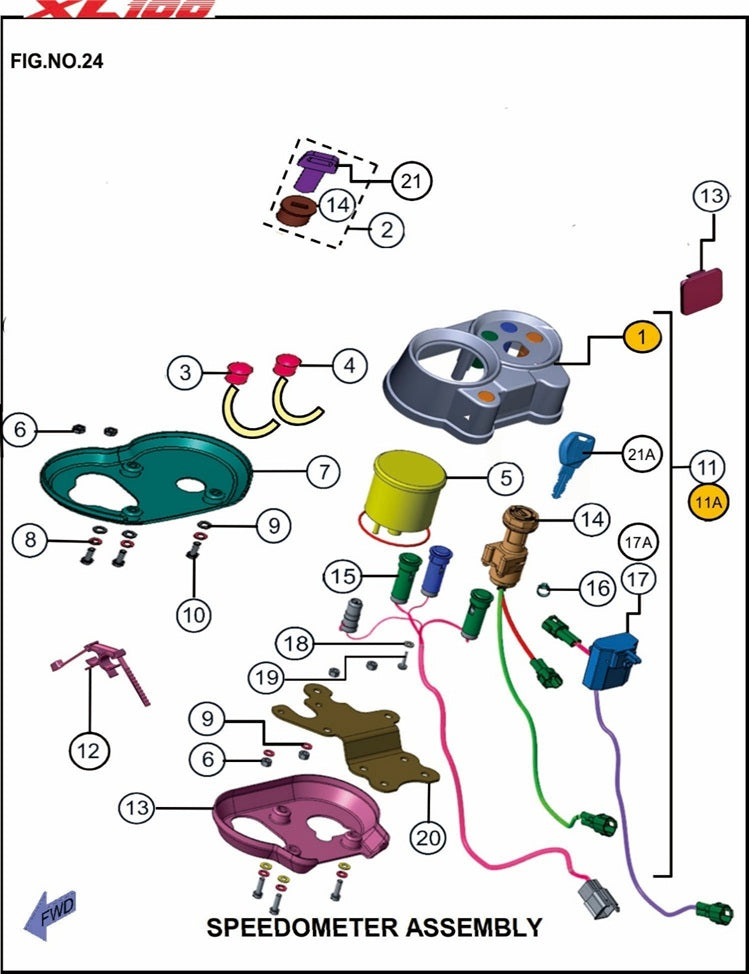 XL100

FIG.NO.24

21
14
2
13
1
3
4
6
7
5
21A
11
11A
8
9
14
17A
10
15
16
17
18
19
12
9
6
13
20
FWD

SPEEDOMETER ASSEMBLY