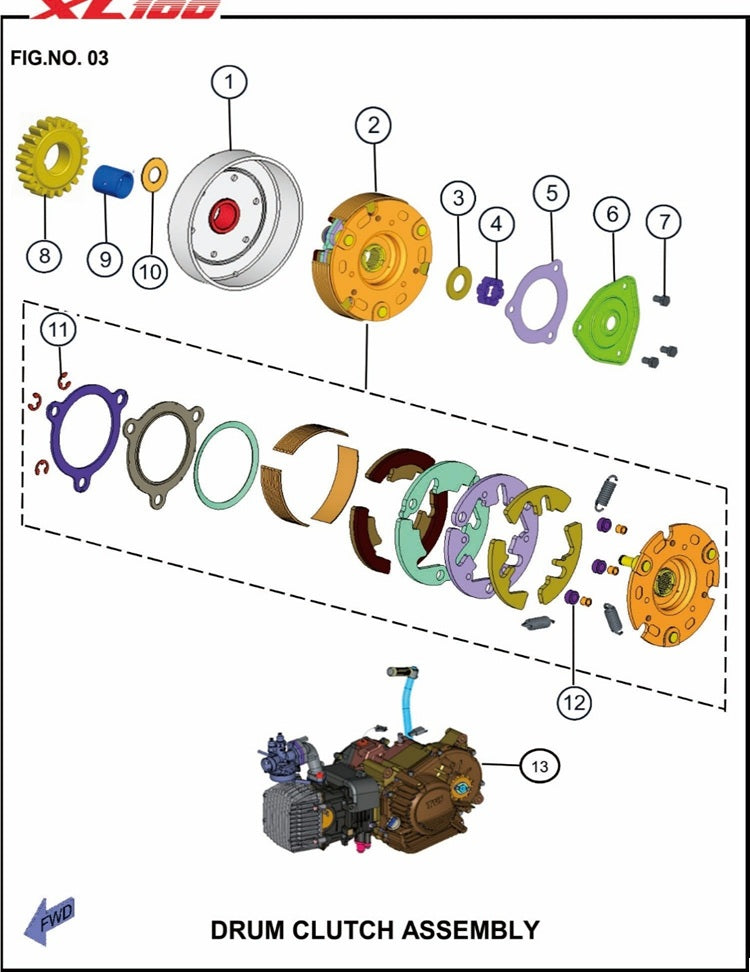 XL100

FIG.NO. 03

1

2

3

4

5

6

7

8

9

10

11

12

13

FWD

DRUM CLUTCH ASSEMBLY