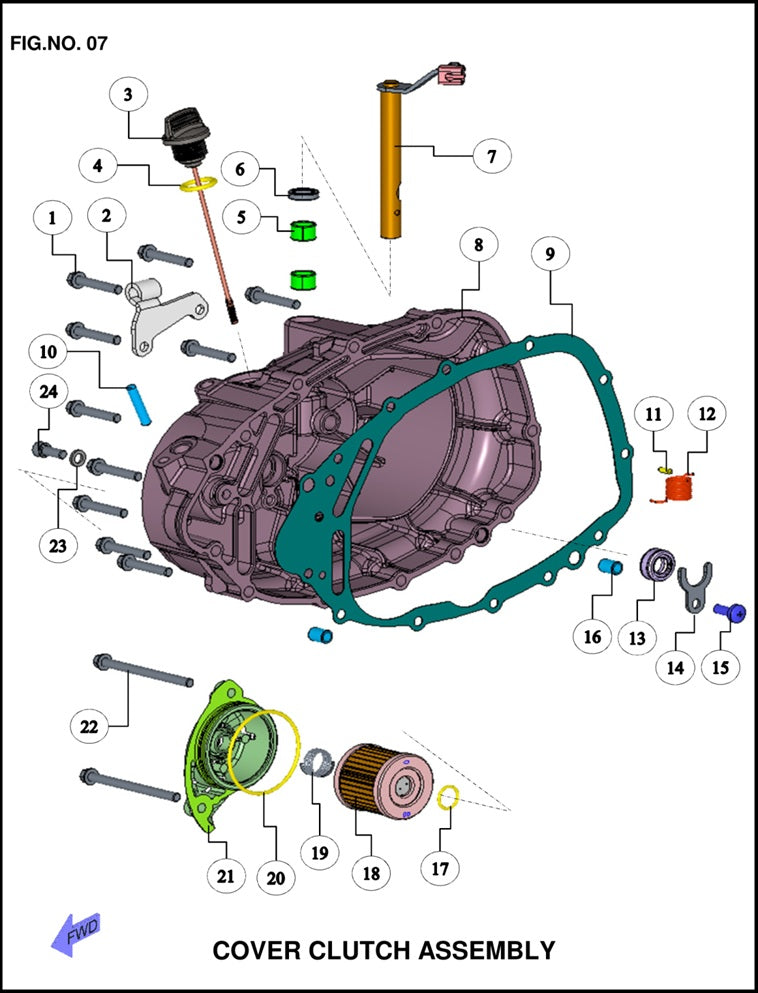 FIG.NO. 07

3

4

6

7

1

2

5

8

9

10

24

11

12

23

16

13

14

15

22

21

20

19

18

17

FWD

COVER CLUTCH ASSEMBLY