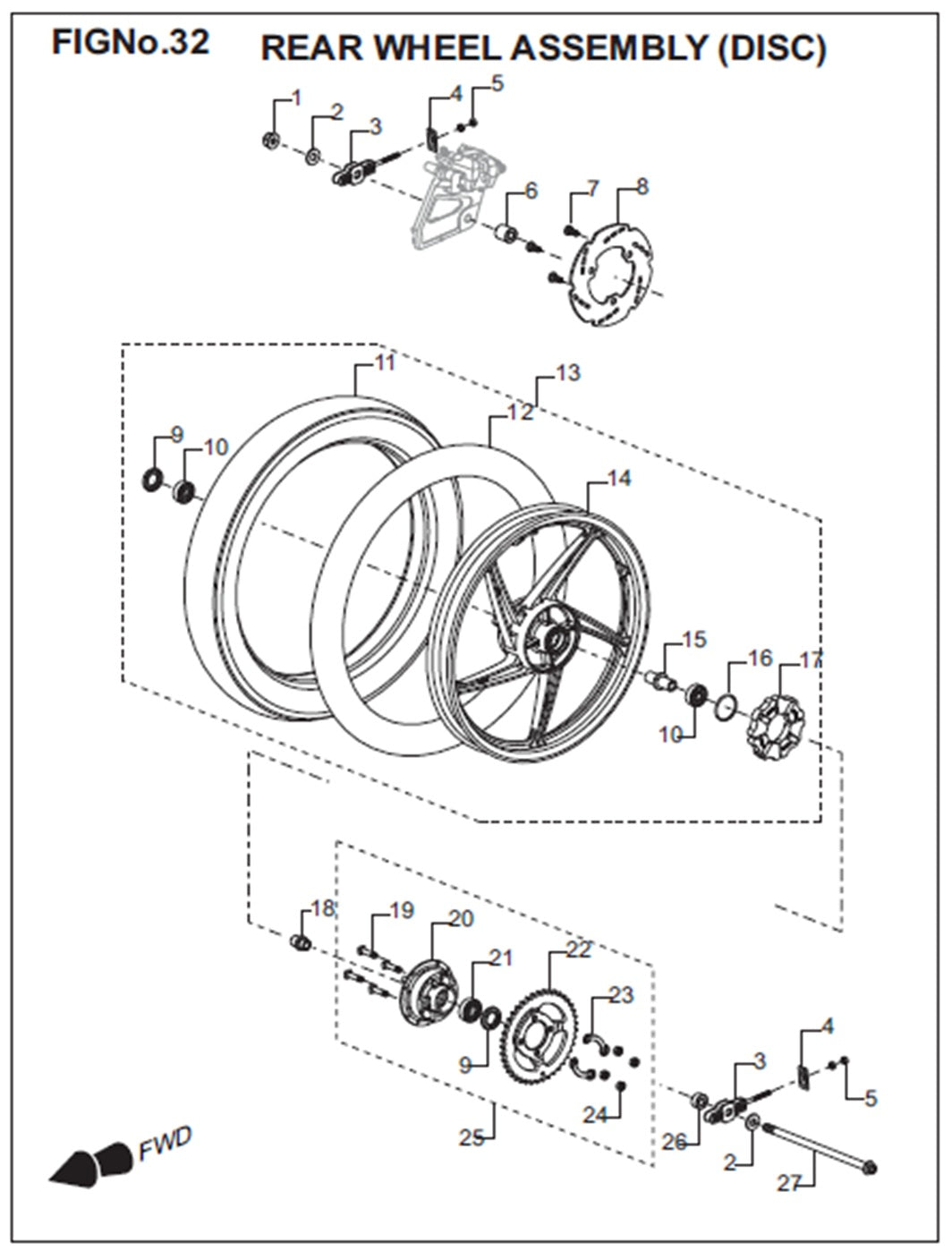 FIGNo.32 REAR WHEEL ASSEMBLY (DISC)

1
2
3
4
5
6
7
8
11
13
12
9
10
14
15
16
17
10
18
19
20
21
22
23
9
24
25
4
3
5
26
2
27
FWD