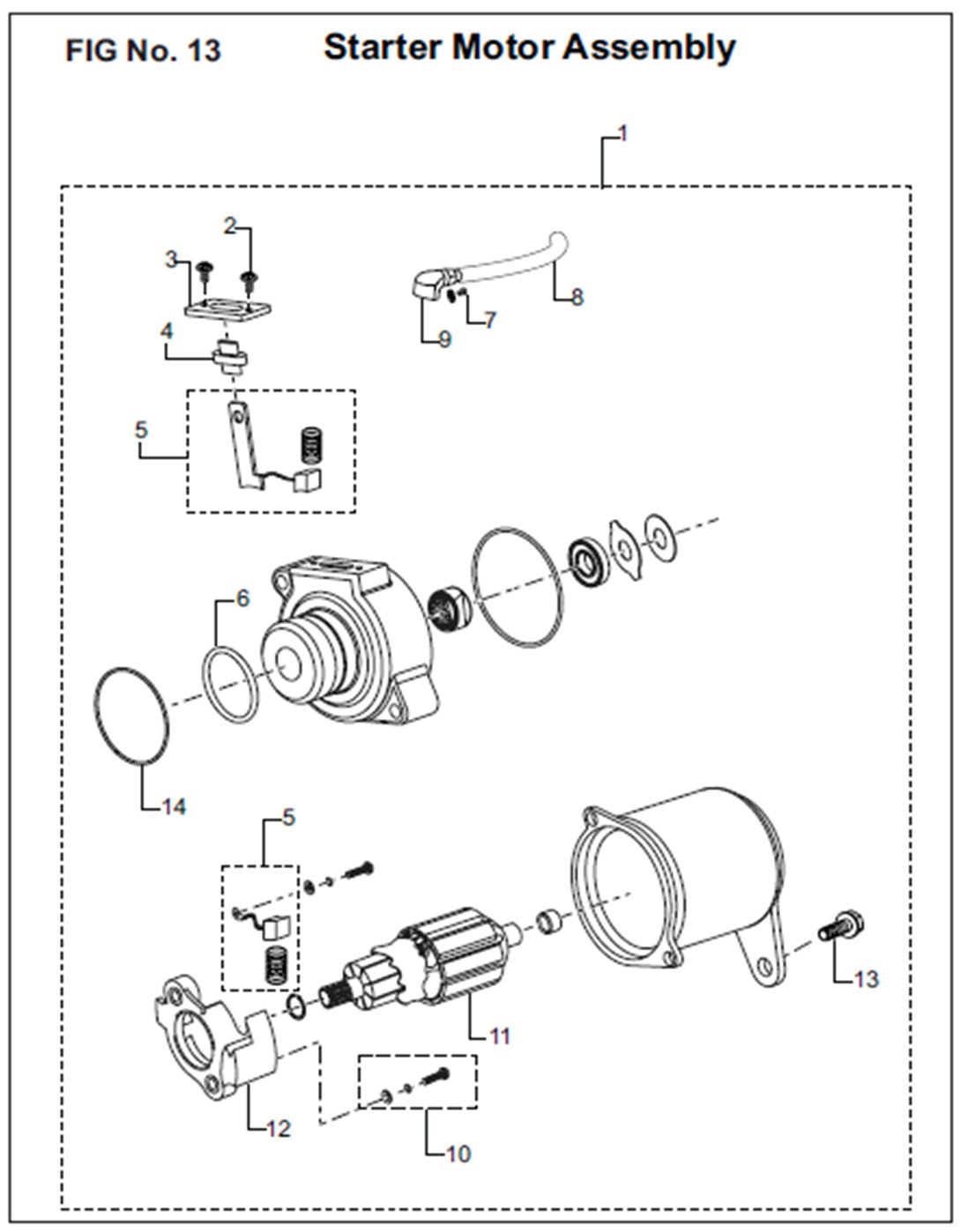 FIG No. 13

Starter Motor Assembly

1

2

3

4

5

8

7

9

6

14

5

13

11

12

10