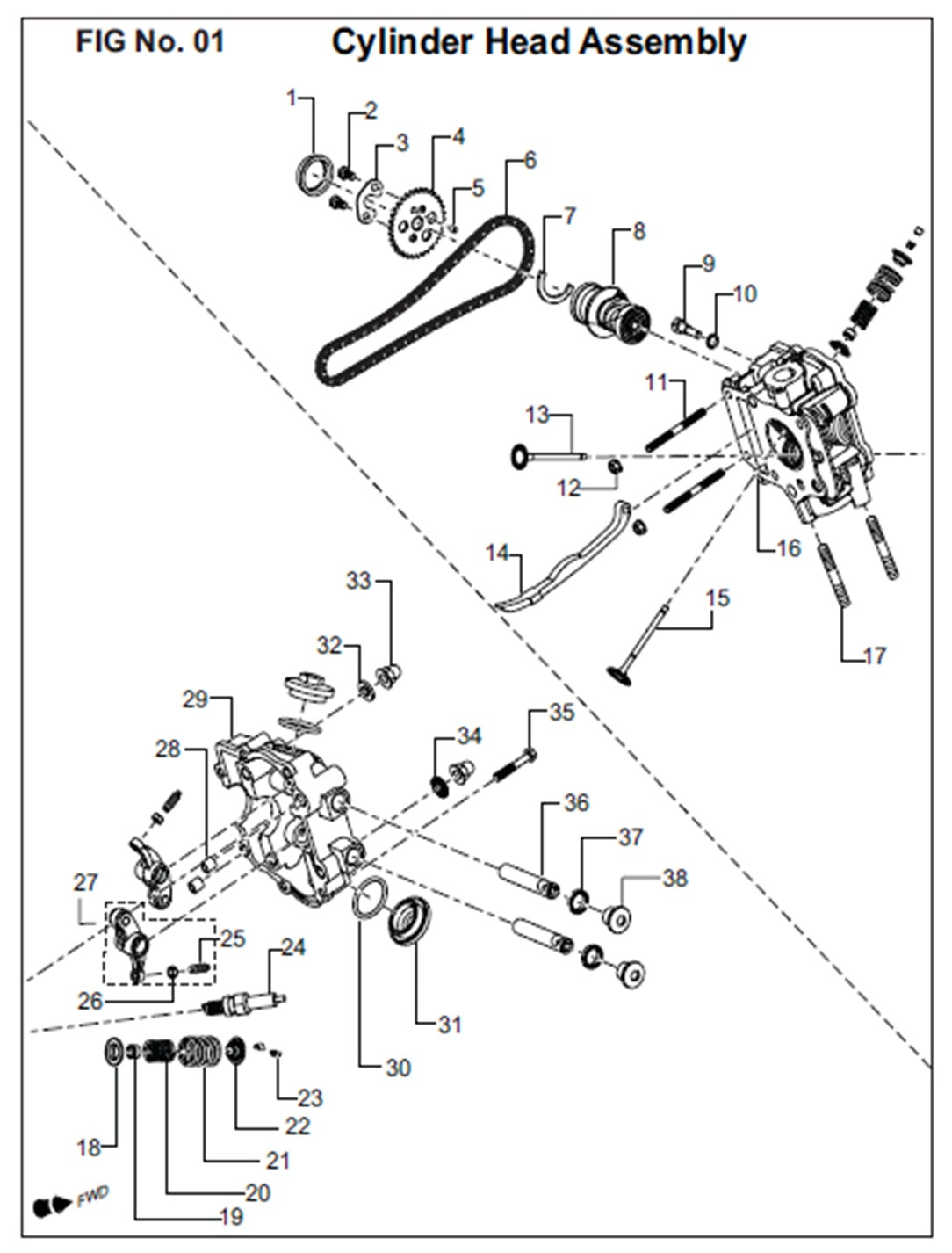 FIG No. 01 Cylinder Head Assembly

1
2
3
4
5
6
7
8
9
10
11
13
12
14
16
15
17
33
32
29
28
34
35
36
37
38
27
25
24
26
31
30
23
22
21
18
20
19
FWD