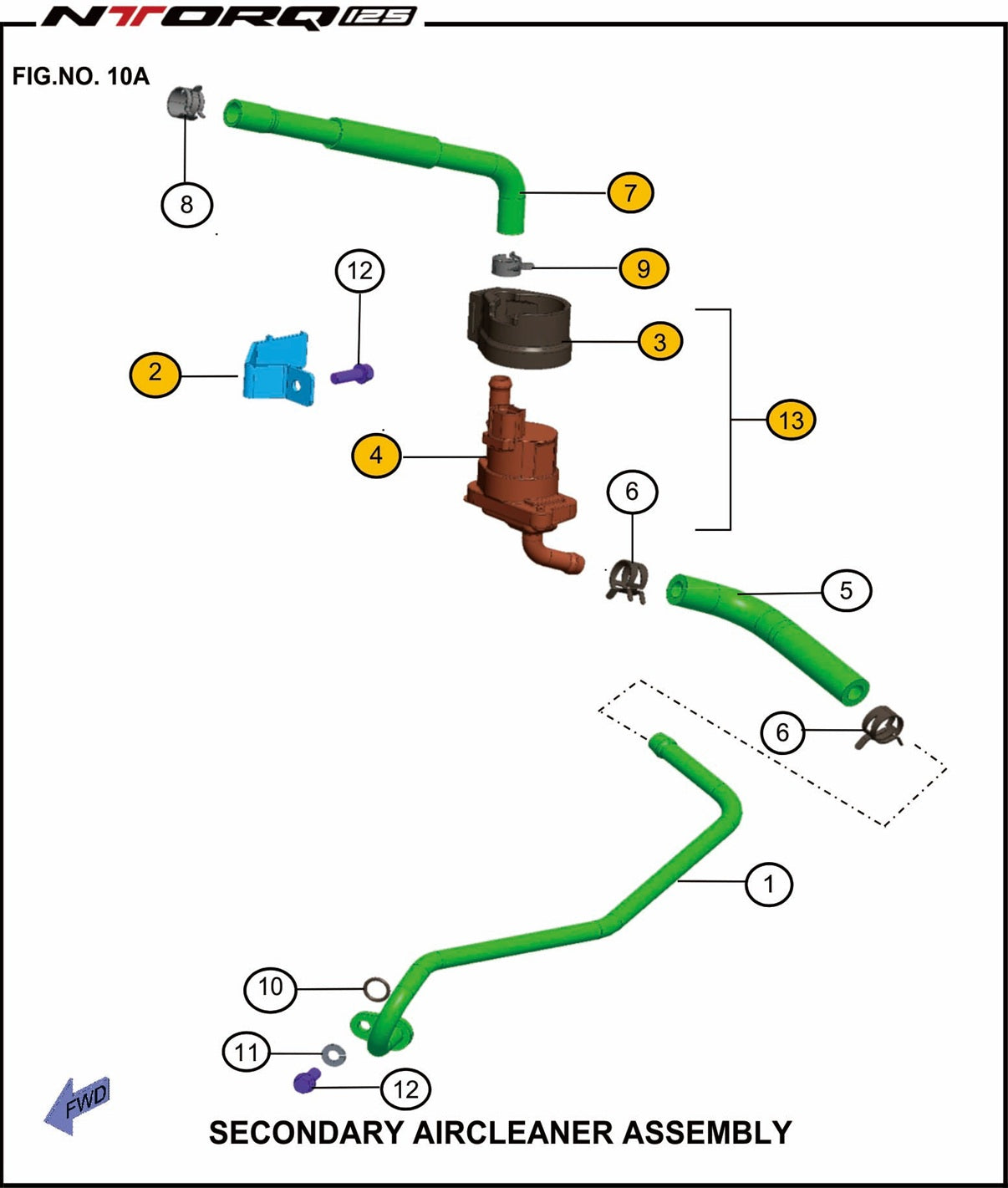 NTORQ 125

FIG.NO. 10A

8

7

12

9

3

2

13

4

6

5

6

1

10

11

12

FWD

SECONDARY AIRCLEANER ASSEMBLY