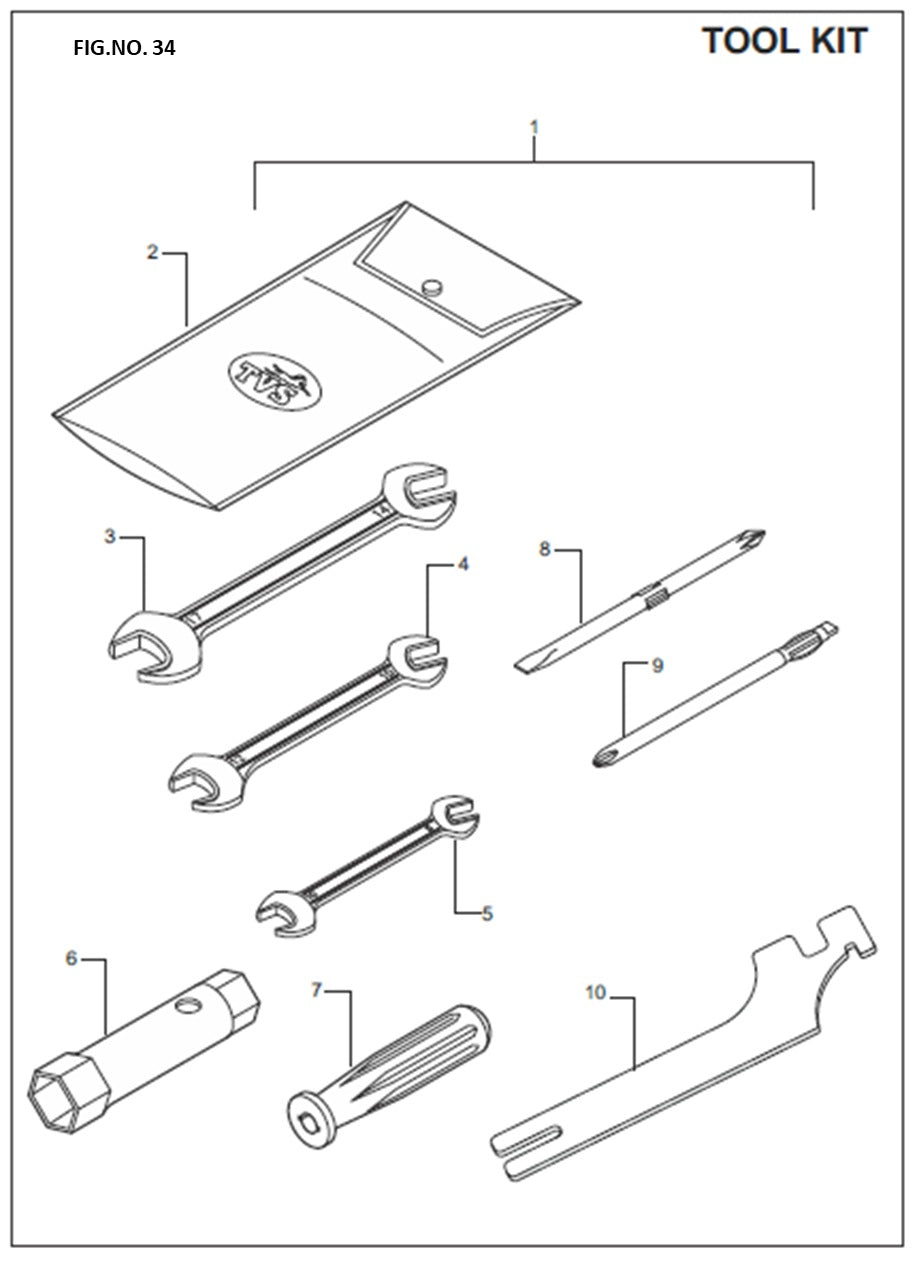 FIG.NO. 34

TOOL KIT

1

2

TVS

3

4

8

9

5

6

7

10