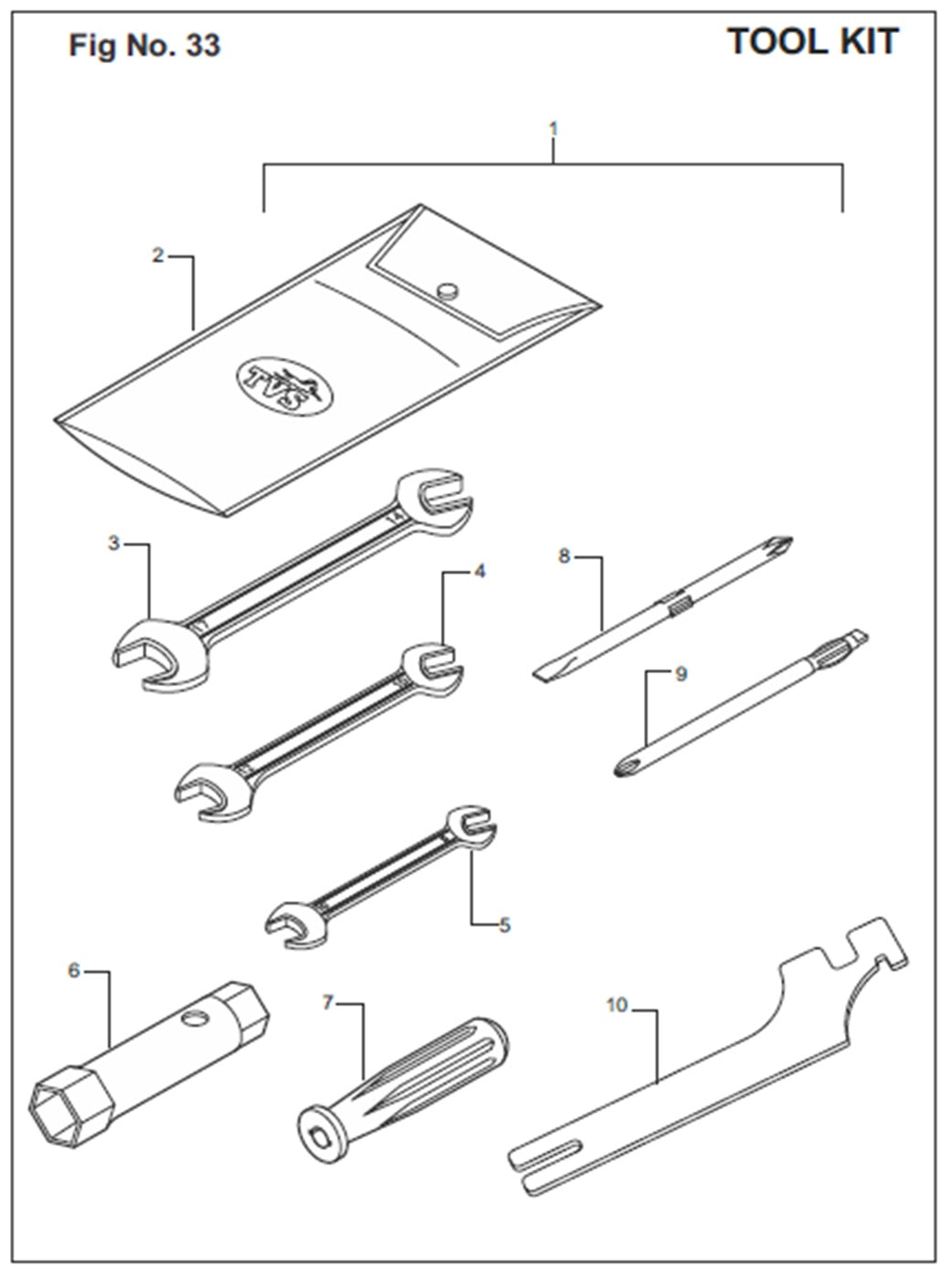 Fig No. 33

TOOL KIT

1

2

TVS

3

4

8

9

5

6

7

10