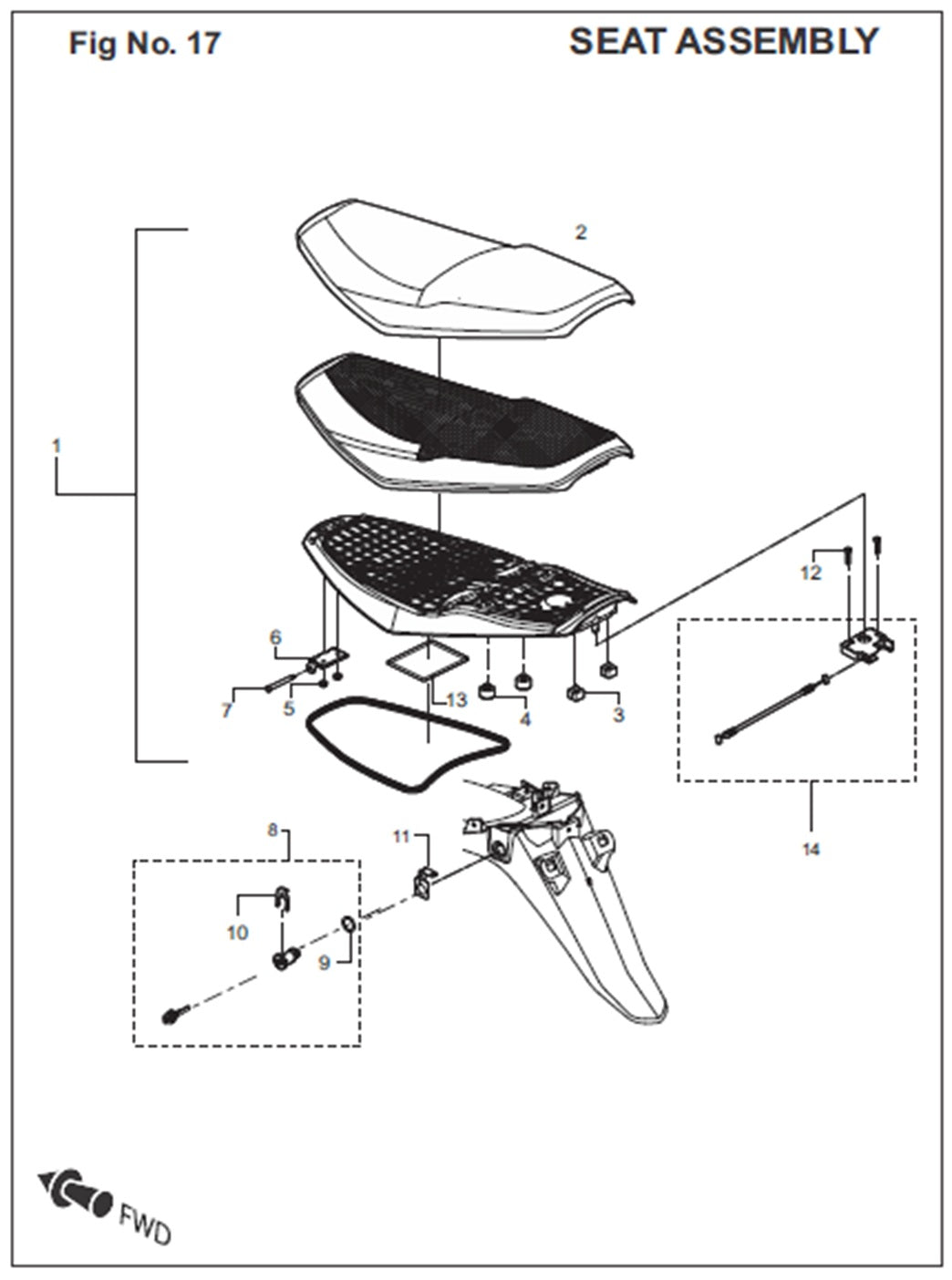 Fig No. 17

SEAT ASSEMBLY

2

1

12

6

7

5

13

4

3

14

8

11

10

9

FWD