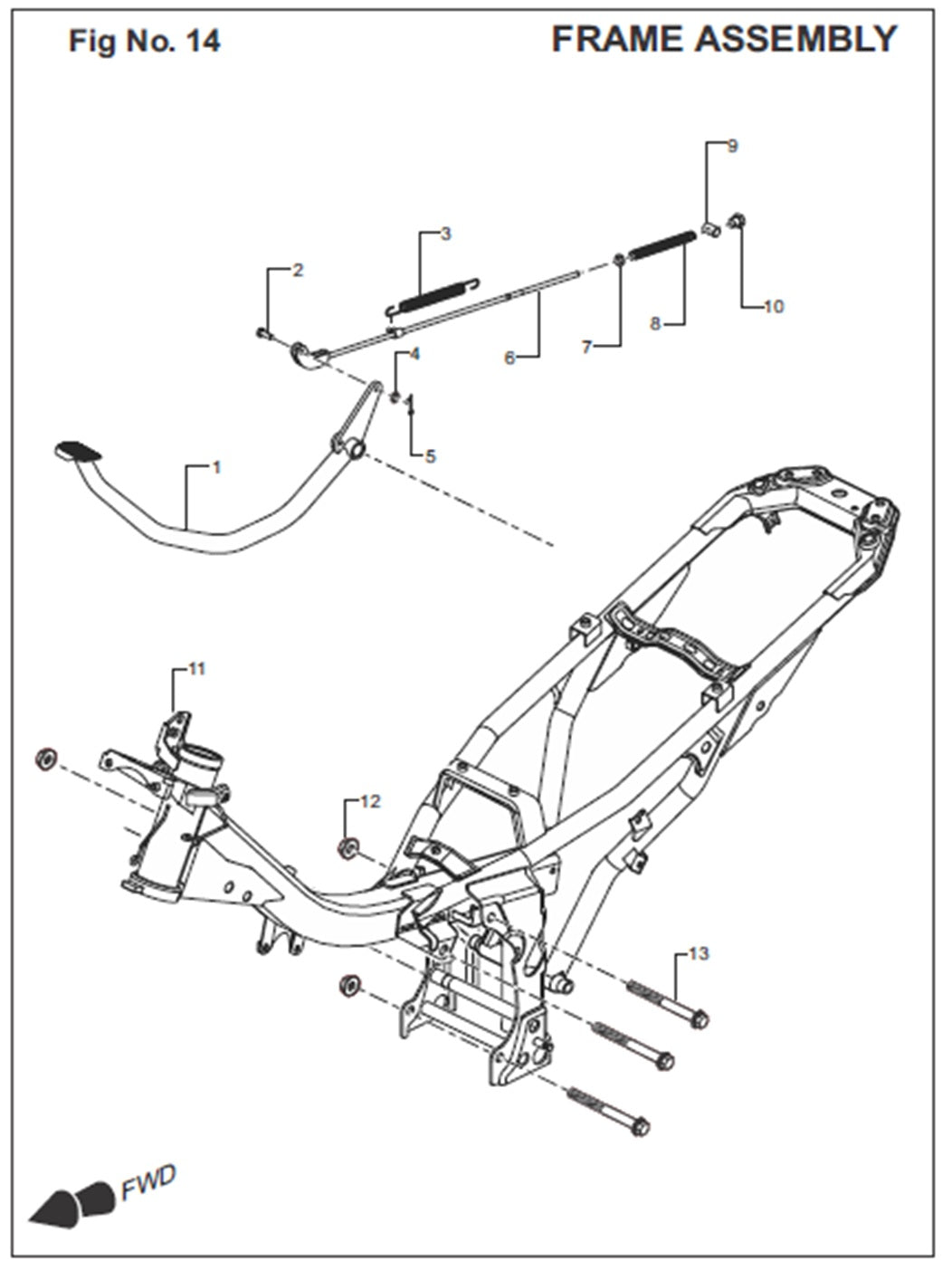 Fig No. 14

FRAME ASSEMBLY

9
3
2
10
8
7
6
4
5
1
11
12
13
FWD