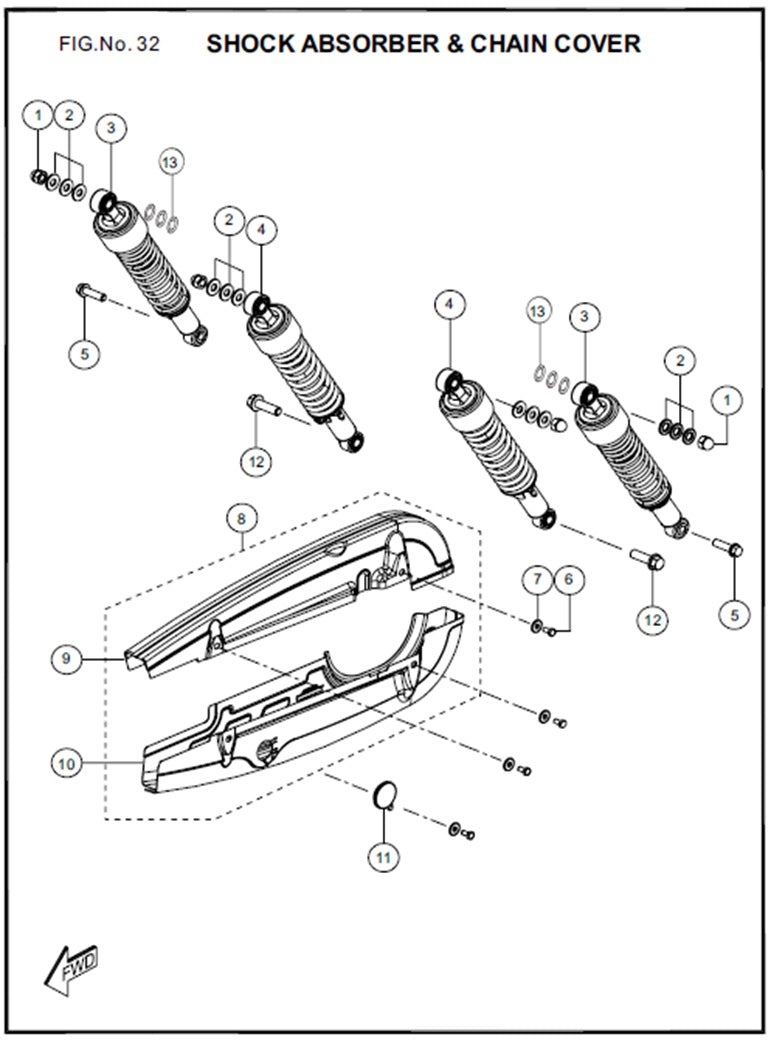 FIG.No. 32 SHOCK ABSORBER & CHAIN COVER

1
2
3
13
2
4
5
12
4
13
3
2
1
8
7
6
12
5
9
10
11
FWD