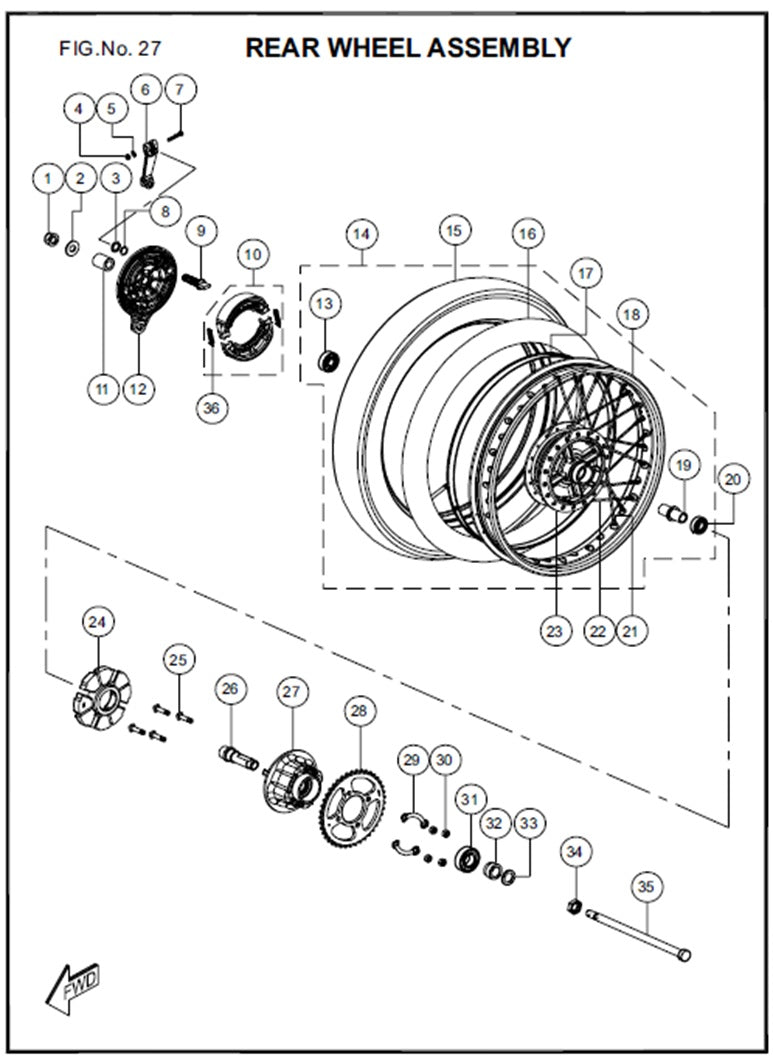 FIG.No. 27

REAR WHEEL ASSEMBLY

4 5 6 7

1 2 3

8

9

10

14

15

16

17

18

13

11 12

36

19

20

23 22 21

24

25

26

27

28

29 30

31

32 33

34

35

FWD