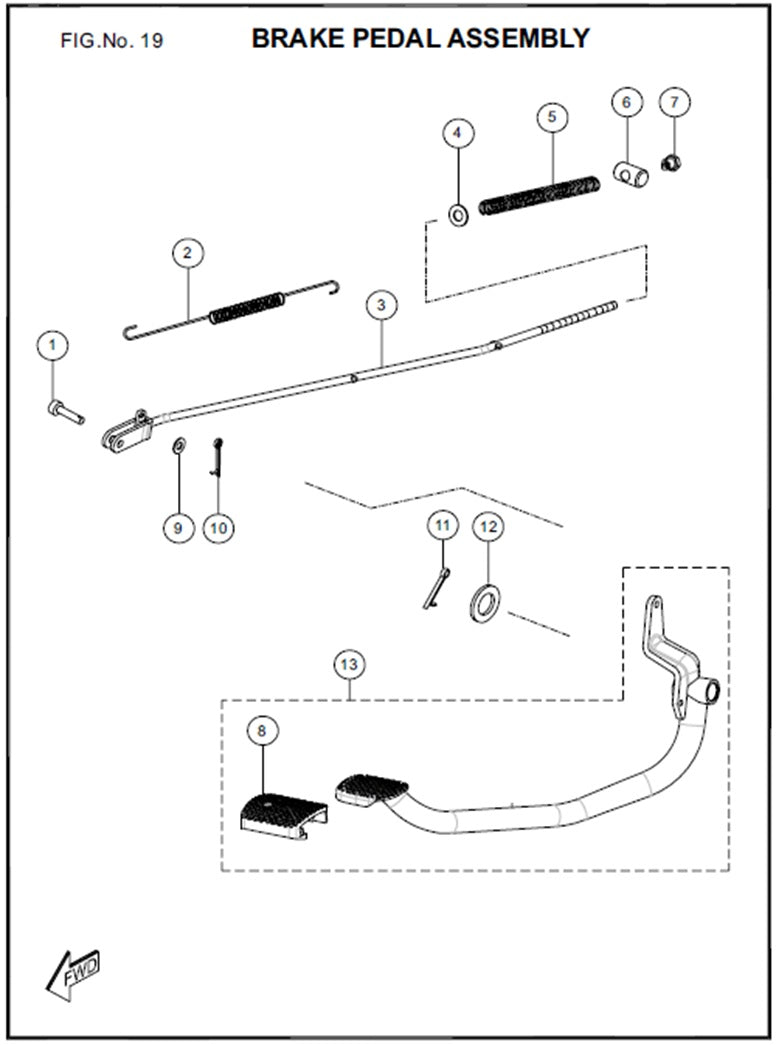 FIG.No. 19

BRAKE PEDAL ASSEMBLY

4
5
6
7
2
3
1
9
10
11
12
13
8

FWD