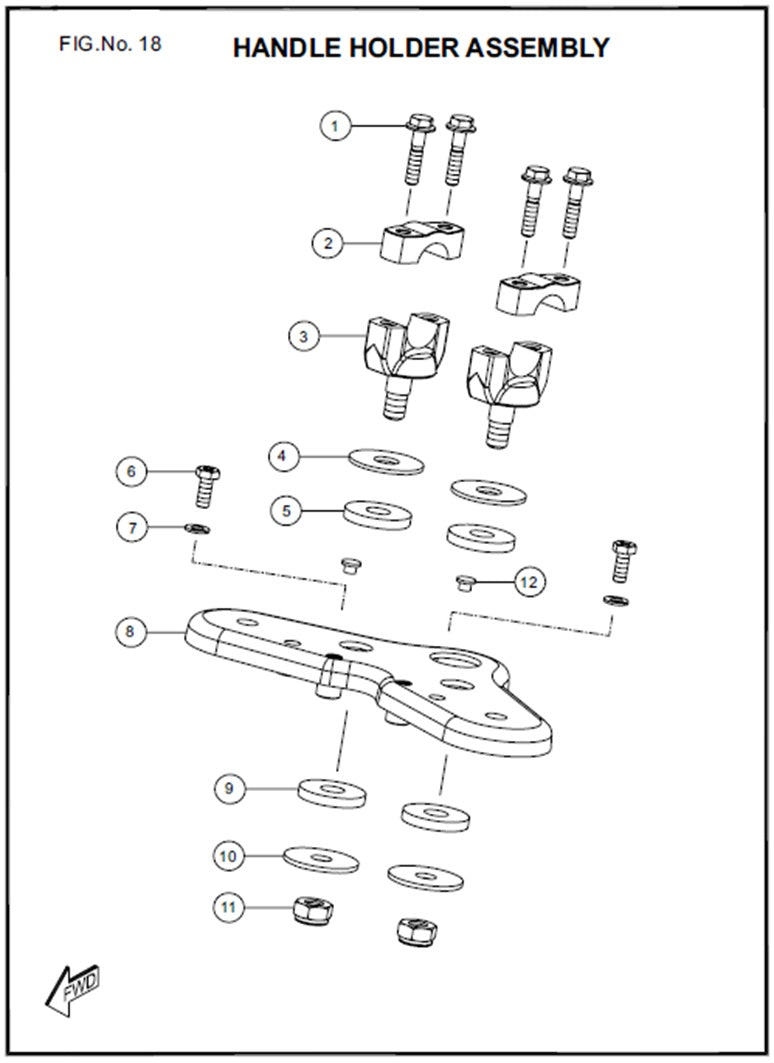 FIG.No. 18

HANDLE HOLDER ASSEMBLY

1
2
3
4
5
6
7
12
8
9
10
11

FWD