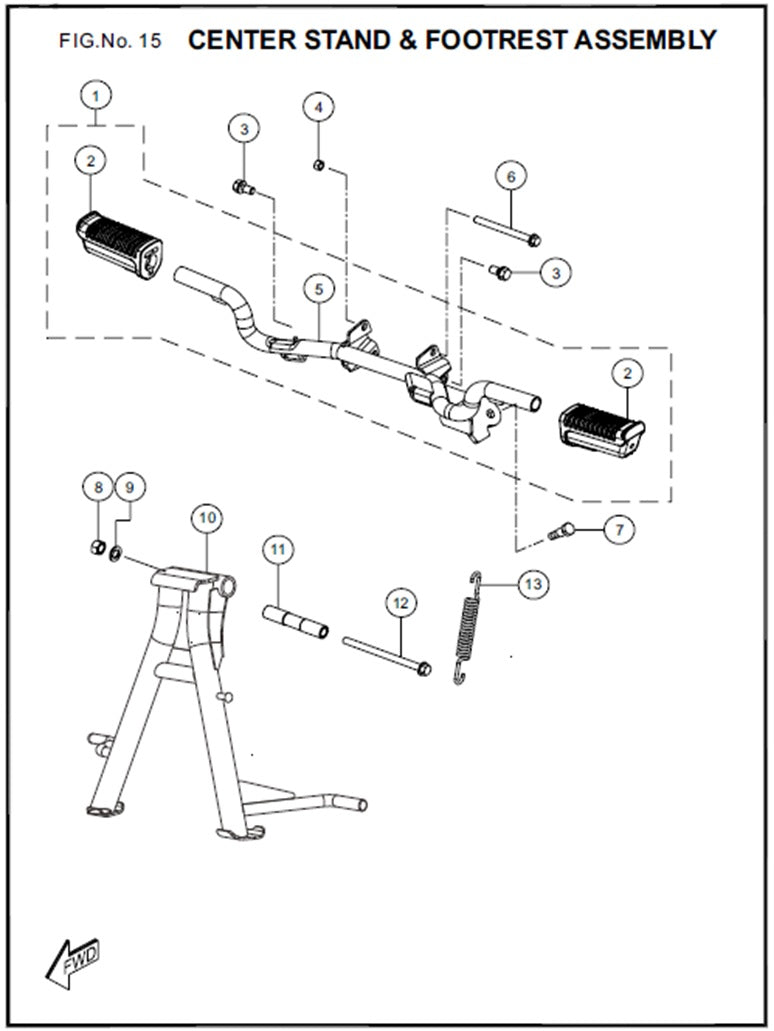 FIG.No. 15 CENTER STAND & FOOTREST ASSEMBLY

1
2
3
4
6
3
5
2
7
8
9
10
11
12
13

FWD