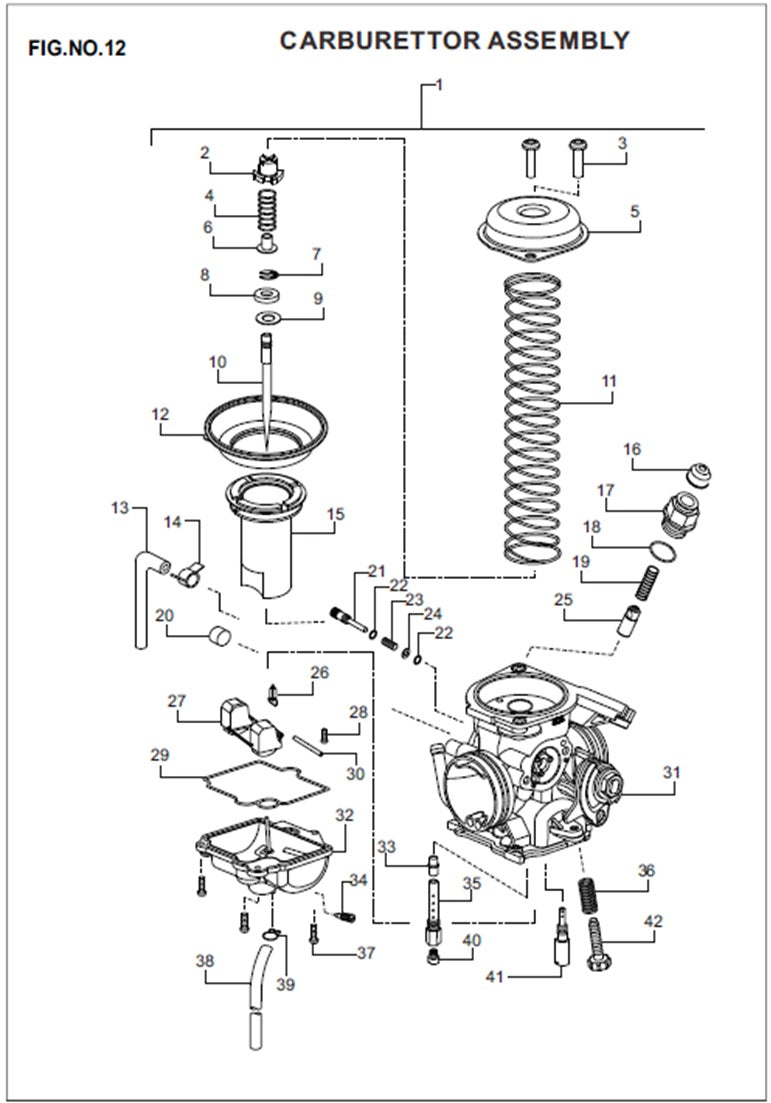 FIG.NO.12

CARBURETTOR ASSEMBLY

1
2
3
4
5
6
7
8
9
10
11
12
13
14
15
16
17
18
19
20
21
22
23
24
22
25
26
27
28
29
30
31
32
33
34
35
36
37
38
39
40
41
42