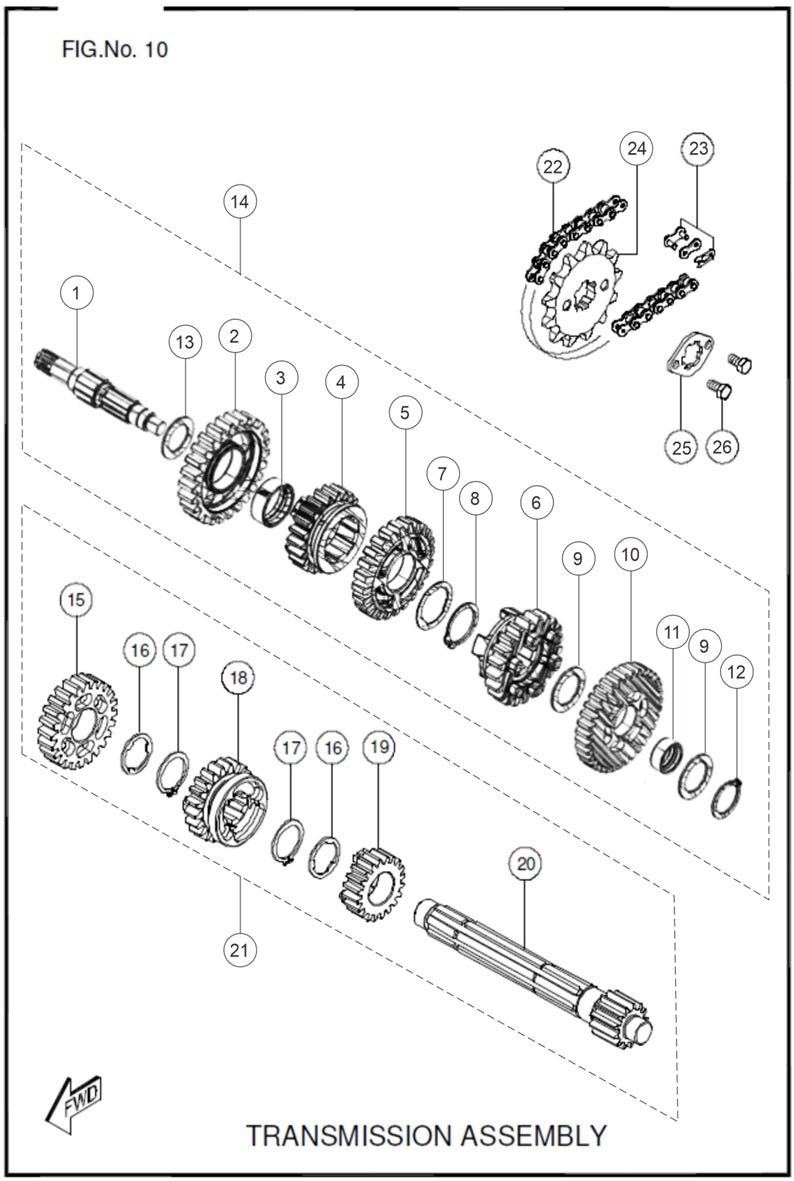 FIG.No. 10

22 24 23

14

1

13 2

3 4

5

25 26

7 8

6

9 10

15

16 17

18

11 9 12

17 16 19

20

21

FWD

TRANSMISSION ASSEMBLY