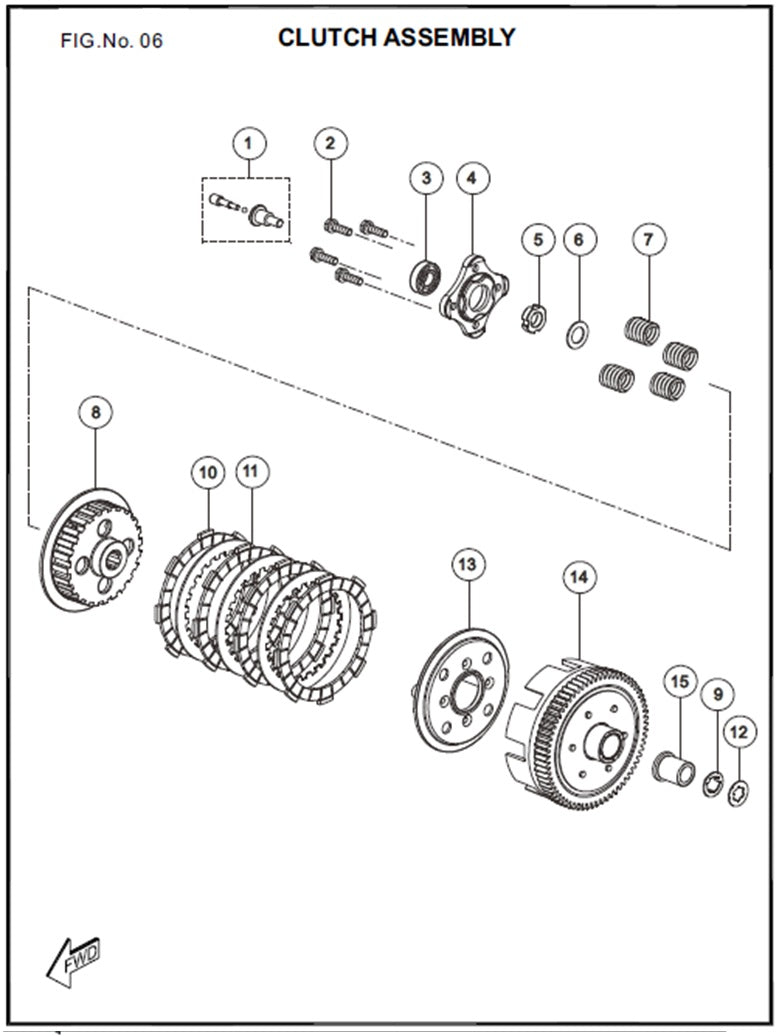 FIG.No. 06

CLUTCH ASSEMBLY

1
2
3
4
5
6
7
8
10
11
13
14
15
9
12

FWD