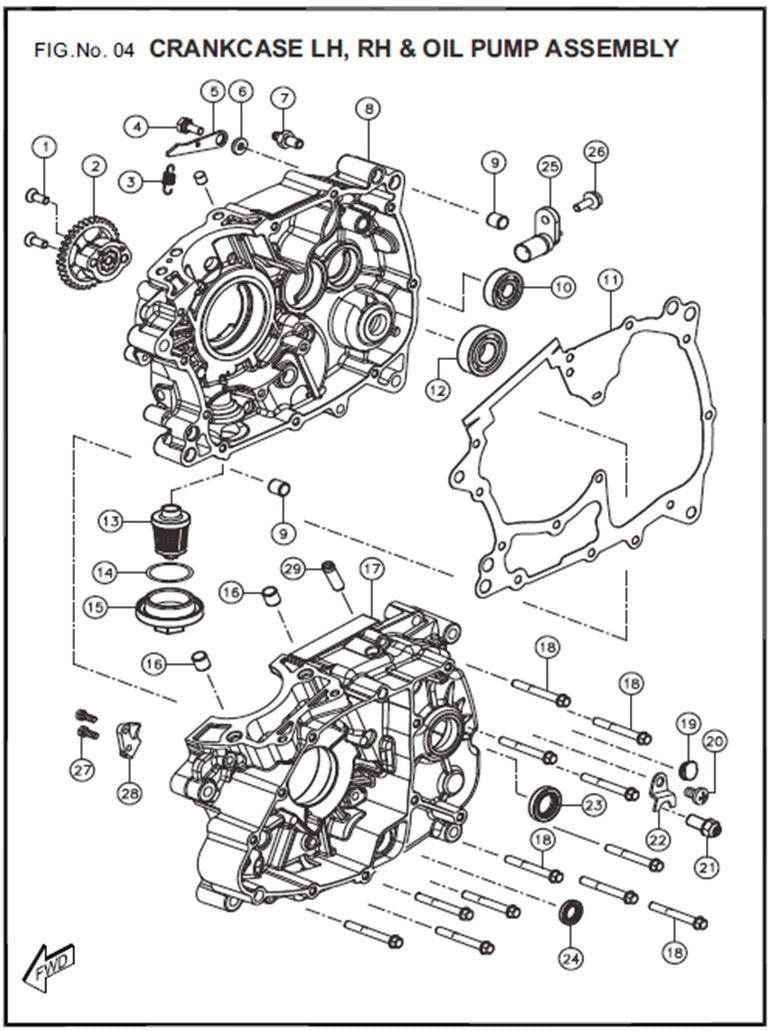 FIG.No. 04 CRANKCASE LH, RH & OIL PUMP ASSEMBLY

1
2
3
4
5
6
7
8
9
25
26
10
11
12
13
9
14
15
16
29
17
16
18
18
19
20
27
28
23
22
21
18
24
18
FWD