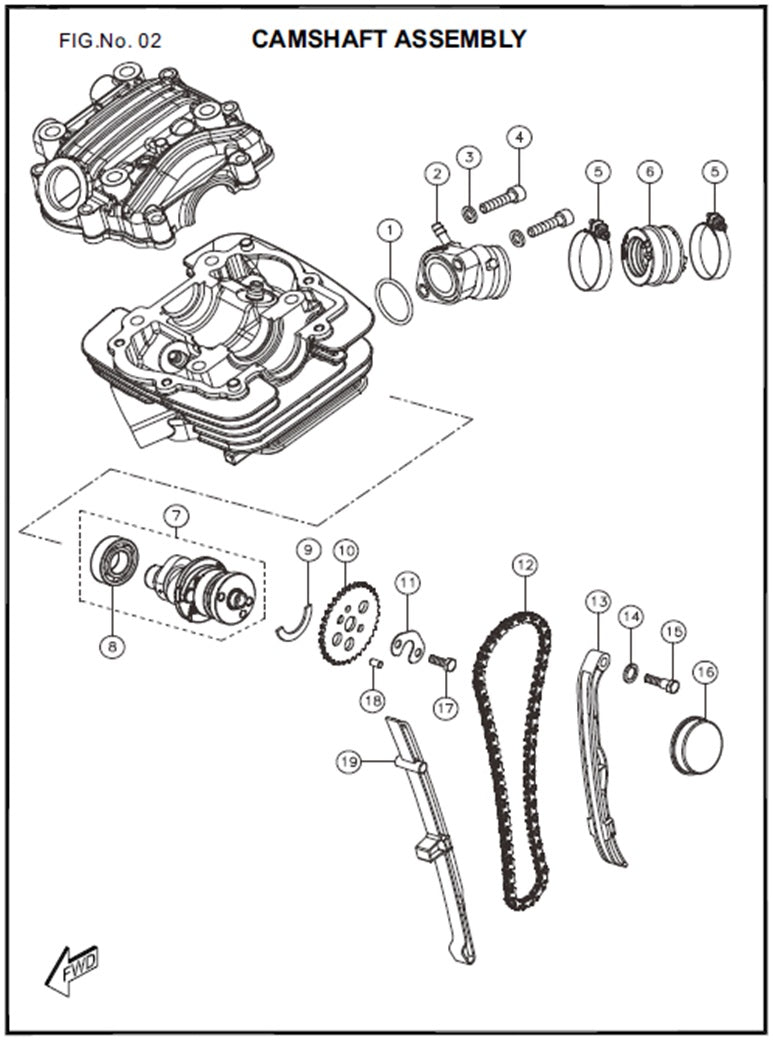 FIG.No. 02

CAMSHAFT ASSEMBLY

1
2
3
4
5
6
5
7
8
9
10
11
12
13
14
15
16
17
18
19

FWD