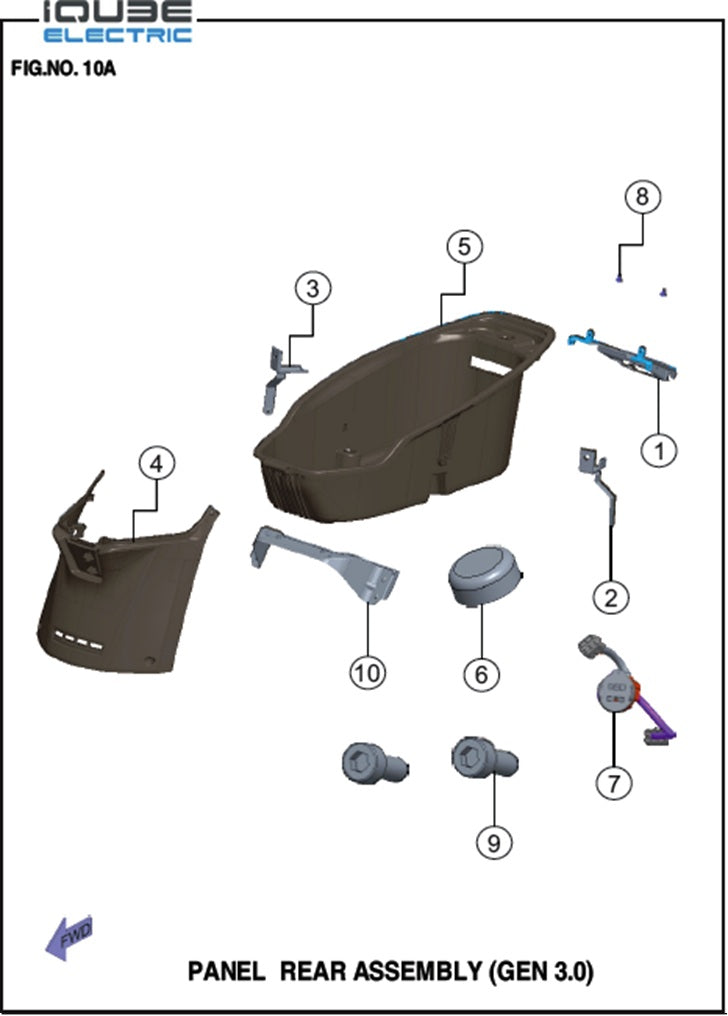 iQUBE
ELECTRIC

FIG.NO. 10A

8
5
3
1
4
2
10
6
7
9

FWD

PANEL REAR ASSEMBLY (GEN 3.0)