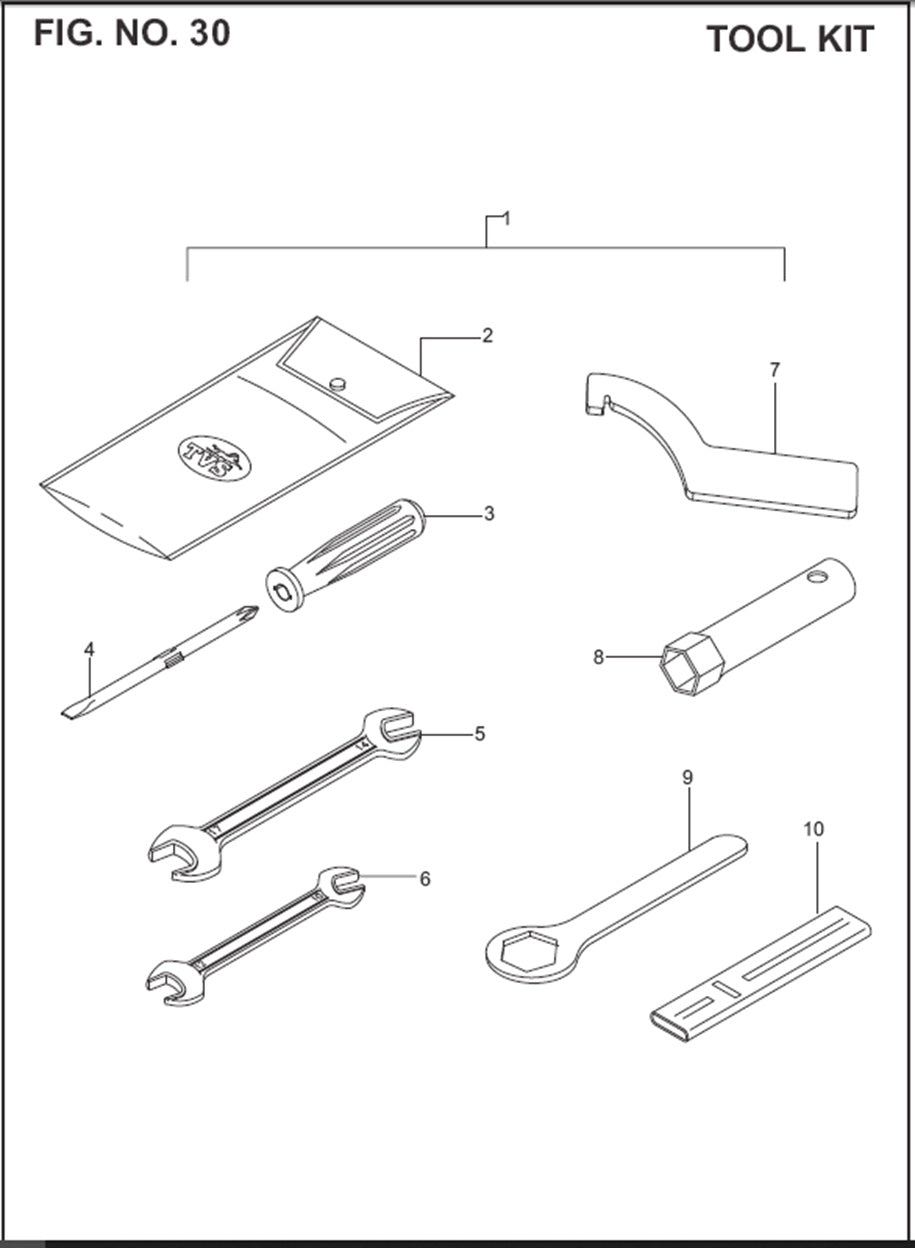 FIG. NO. 30

TOOL KIT

1

2

TVS

7

3

4

8

5

9

10

6