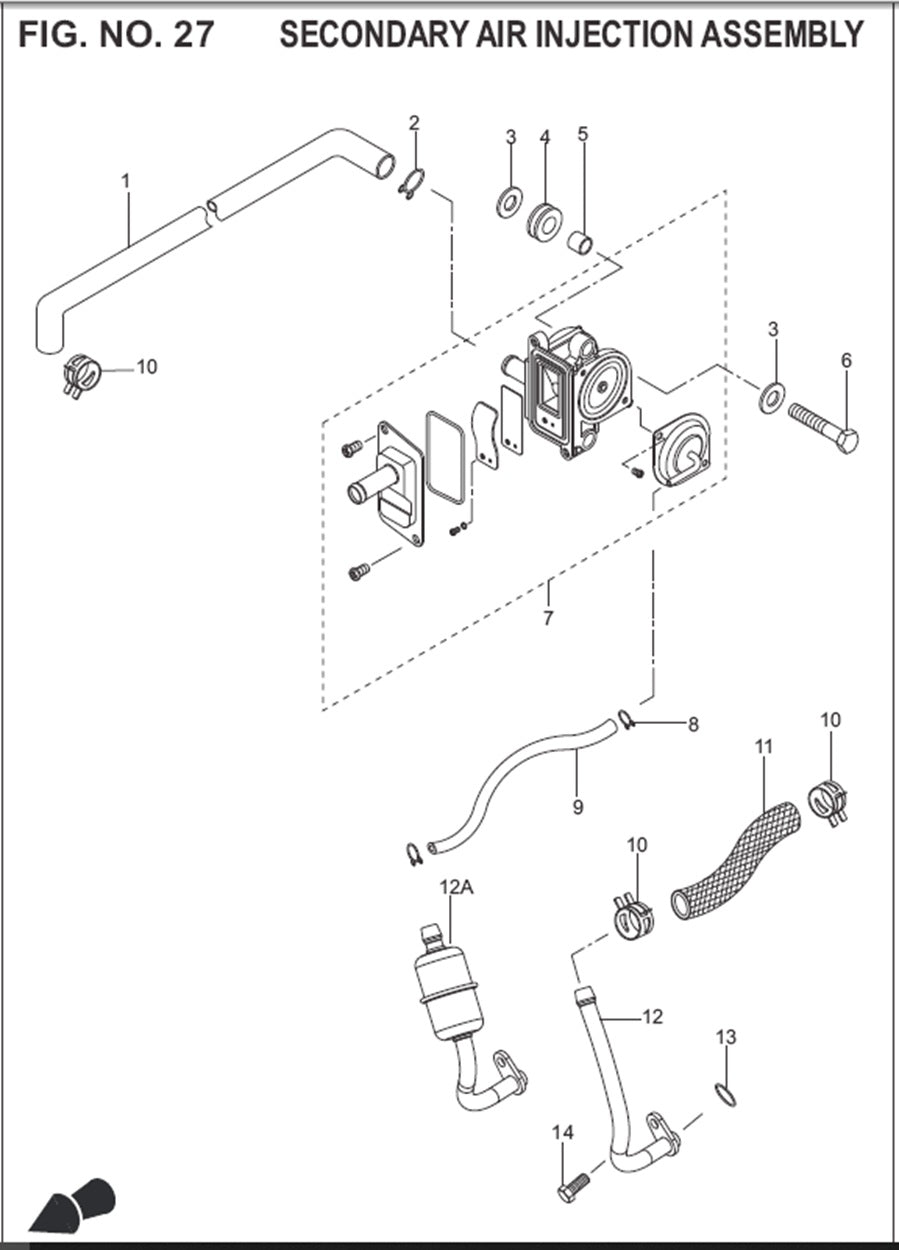 FIG. NO. 27 SECONDARY AIR INJECTION ASSEMBLY

1
2
3
4
5
10
3
6
7
8
10
11
9
10
12A
12
13
14