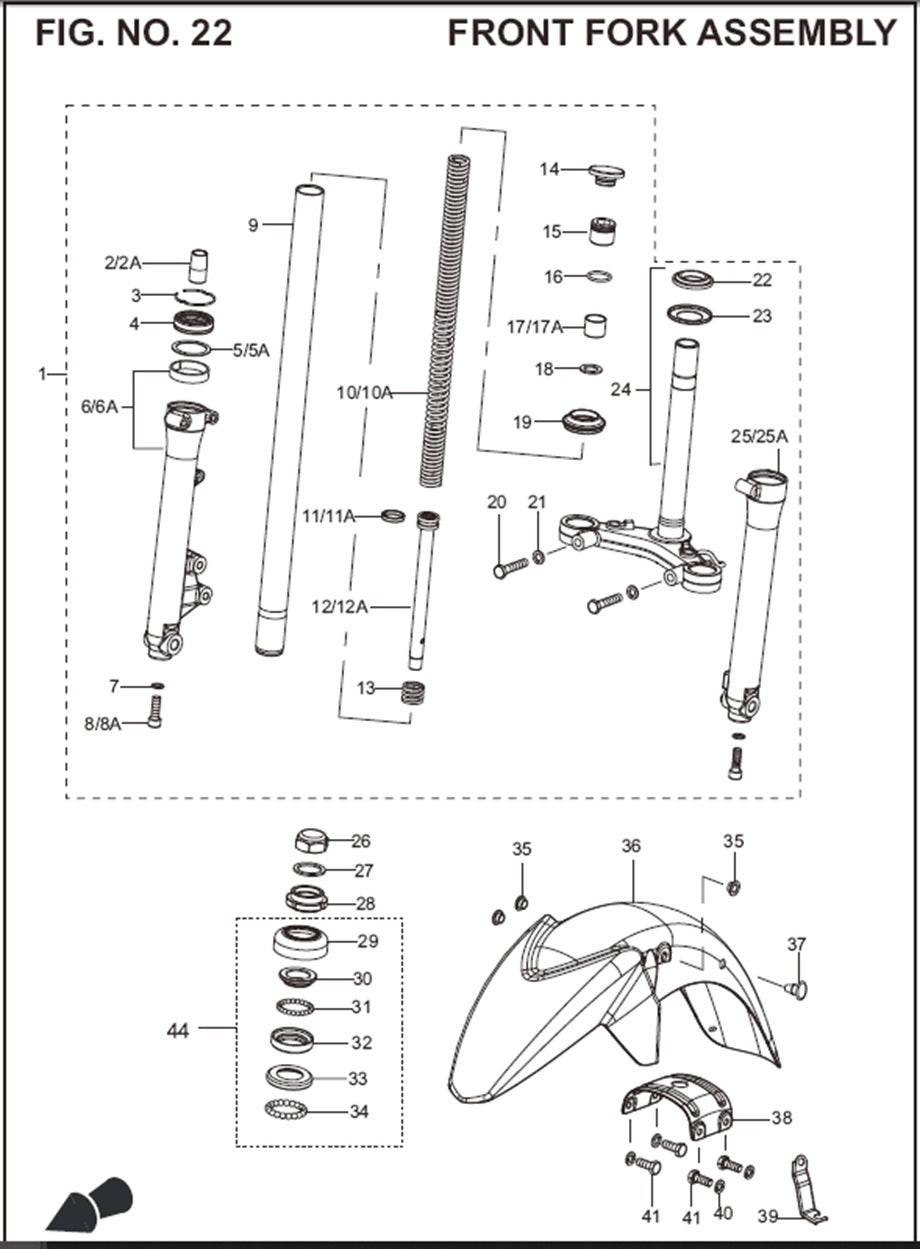 FIG. NO. 22

FRONT FORK ASSEMBLY

1
2/2A
3
4
5/5A
6/6A
7
8/8A
9
10/10A
11/11A
12/12A
13
14
15
16
17/17A
18
19
20
21
22
23
24
25/25A
26
27
28
29
30
31
32
33
34
44
35
36
35
37
38
39
40
41
41