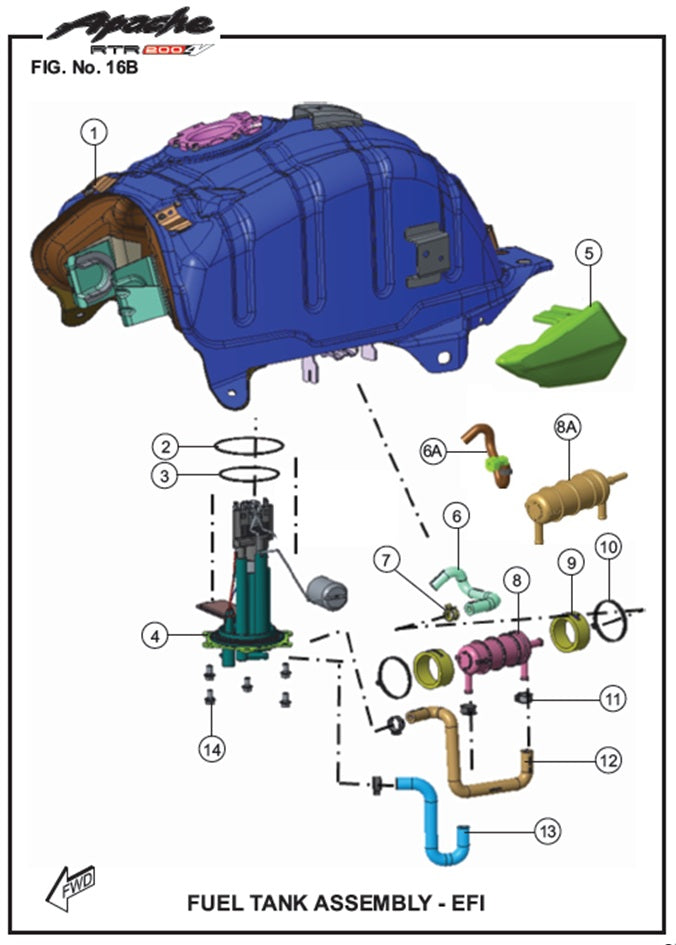 Apache RTR 200 4V

FIG. No. 16B

1

5

2

3

6A

8A

6

7

8

9

10

4

11

14

12

13

FWD

FUEL TANK ASSEMBLY - EFI