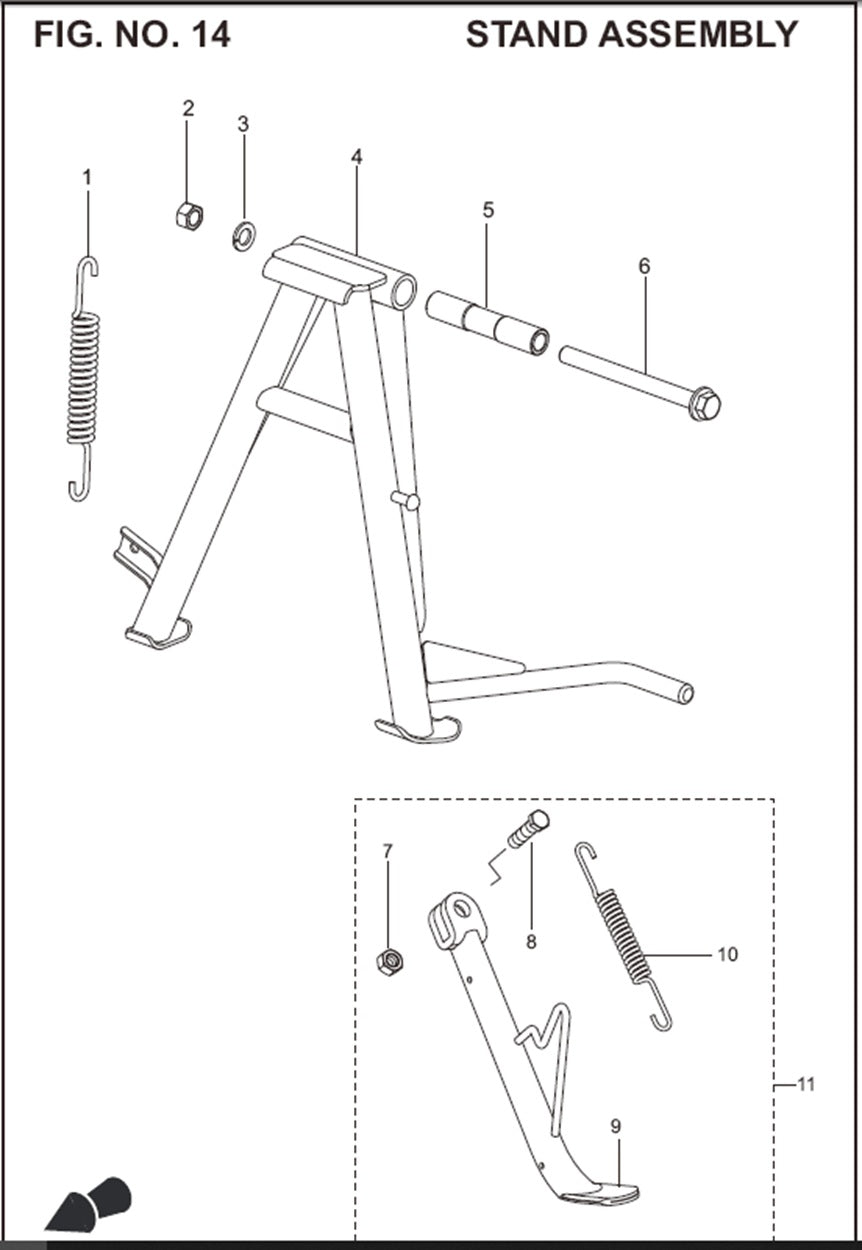 FIG. NO. 14 STAND ASSEMBLY

1
2
3
4
5
6
7
8
10
11
9