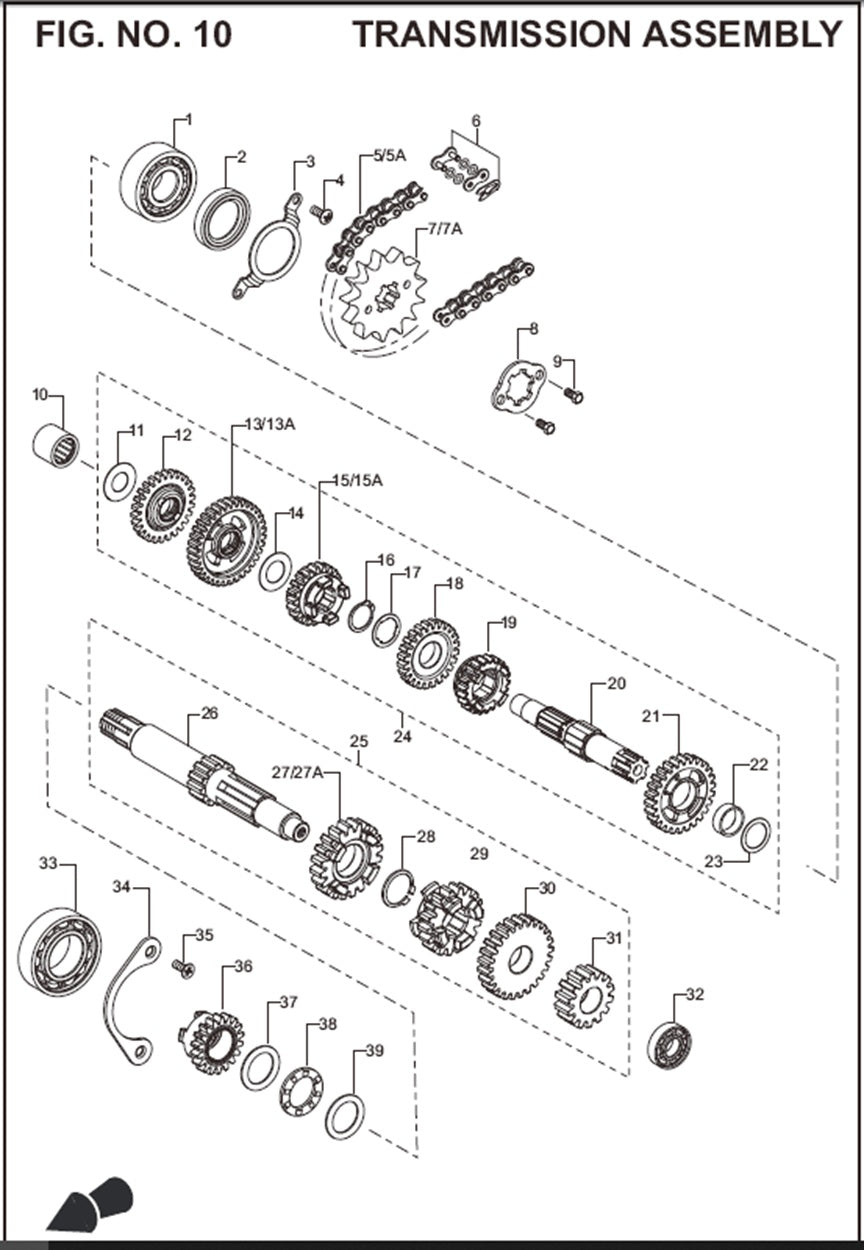 FIG. NO. 10 TRANSMISSION ASSEMBLY

1
2
3
4
5/5A
6
7/7A
8
9
10
11
12
13/13A
14
15/15A
16
17
18
19
20
21
22
23
24
25
26
27/27A
28
29
30
31
32
33
34
35
36
37
38
39