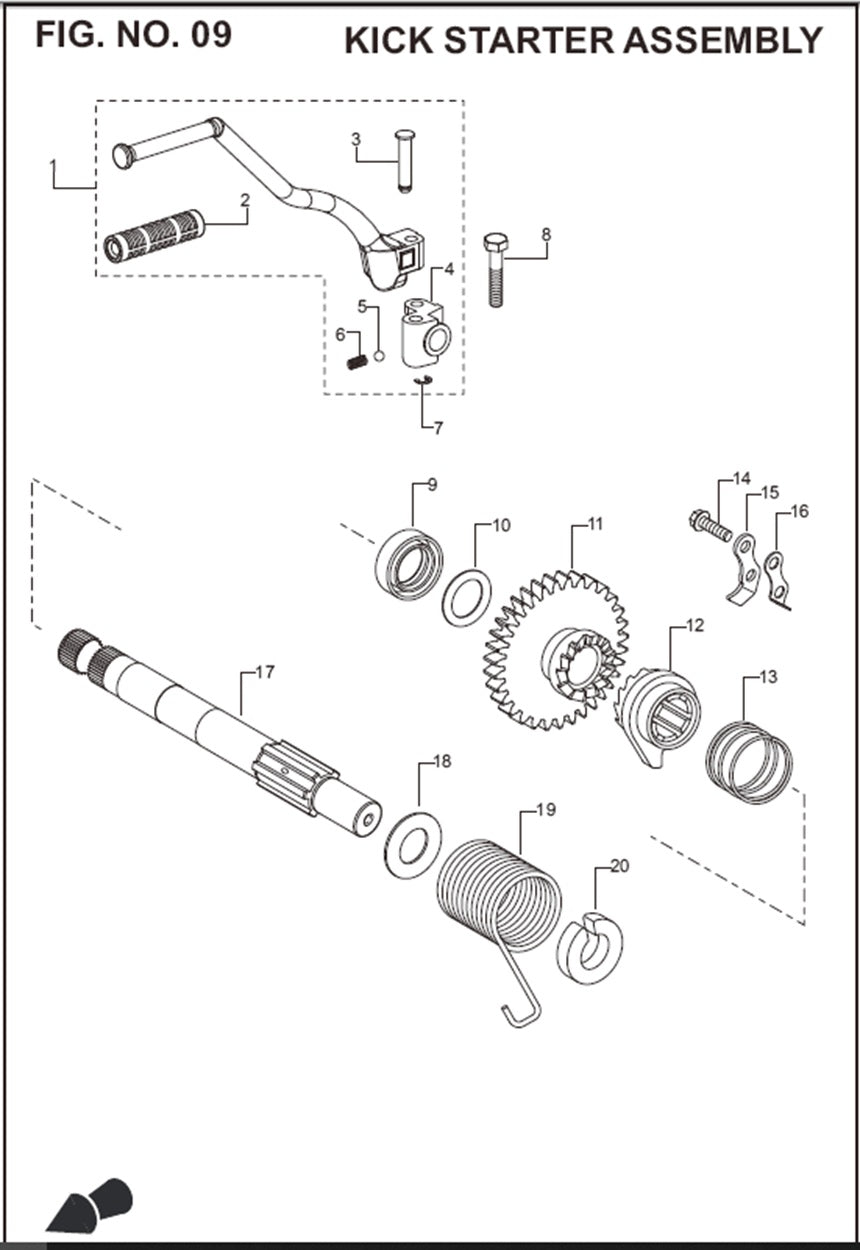 FIG. NO. 09

KICK STARTER ASSEMBLY

1
2
3
4
5
6
7
8
9
10
11
12
13
14
15
16
17
18
19
20