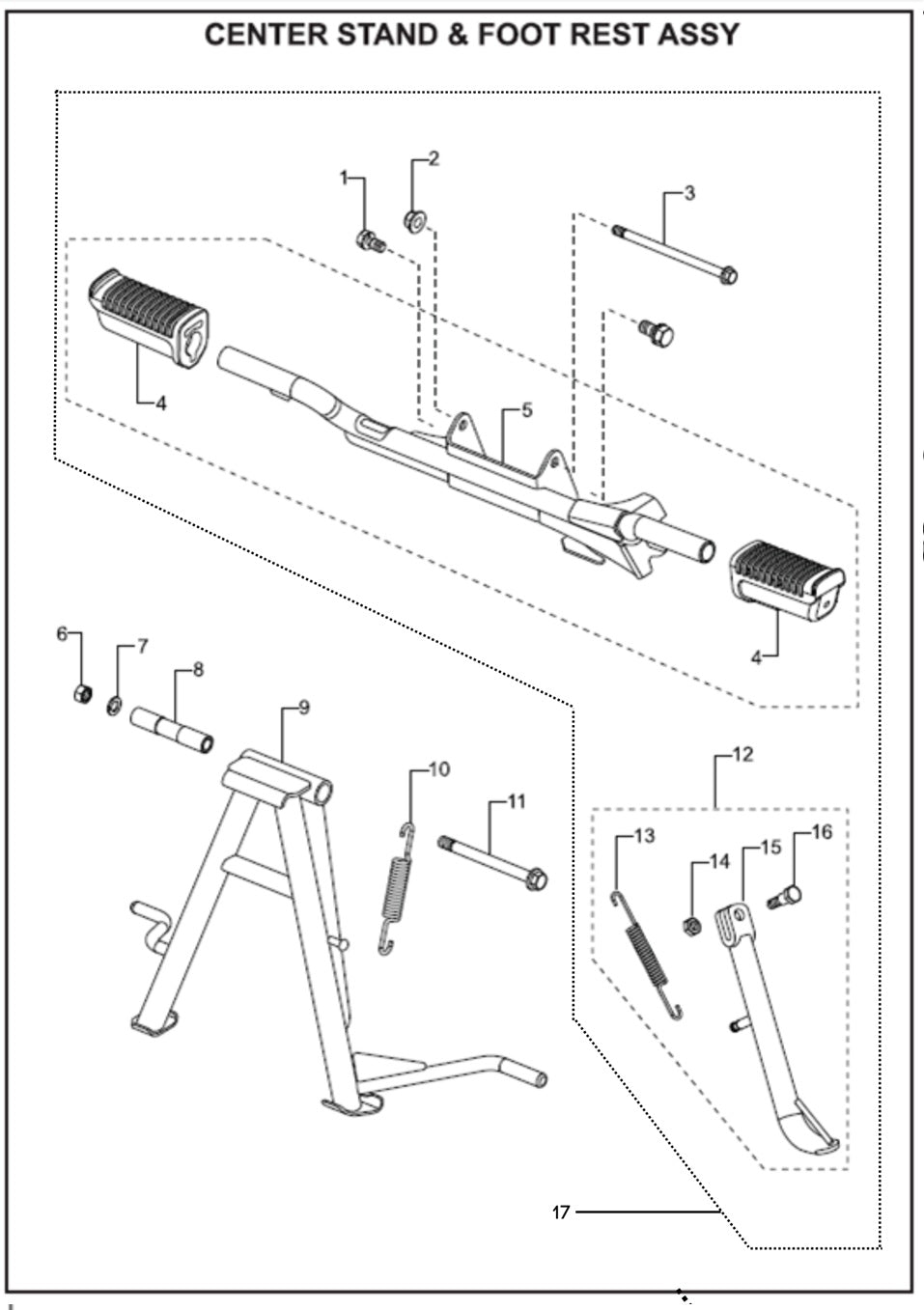 CENTER STAND & FOOT REST ASSY

1
2
3
4
5
4
6
7
8
9
10
11
12
13
14
15
16
17