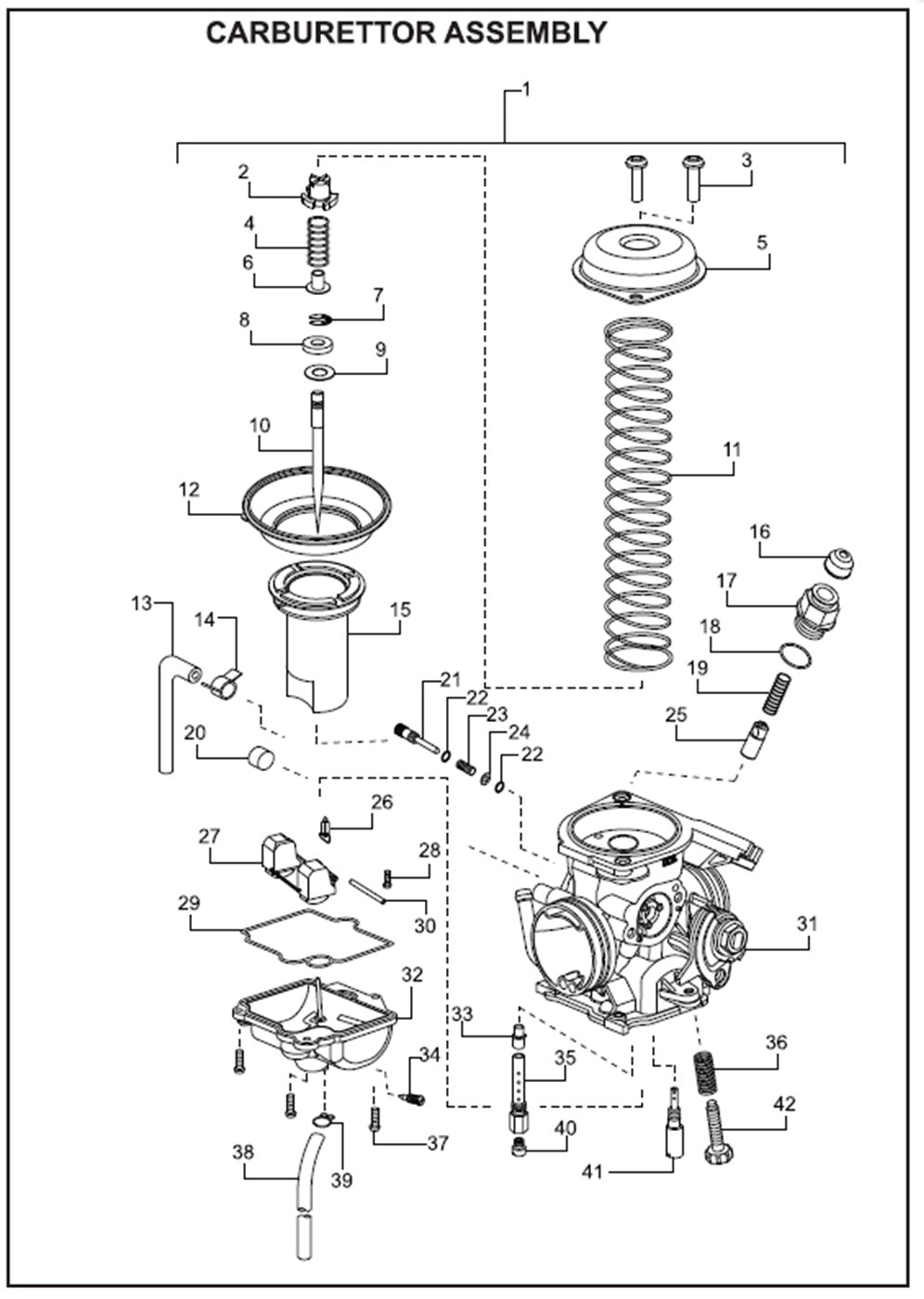 CARBURETTOR ASSEMBLY

1
2
3
4
5
6
7
8
9
10
11
12
13
14
15
16
17
18
19
20
21
22
23
24
22
25
26
27
28
29
30
31
32
33
34
35
36
37
38
39
40
41
42