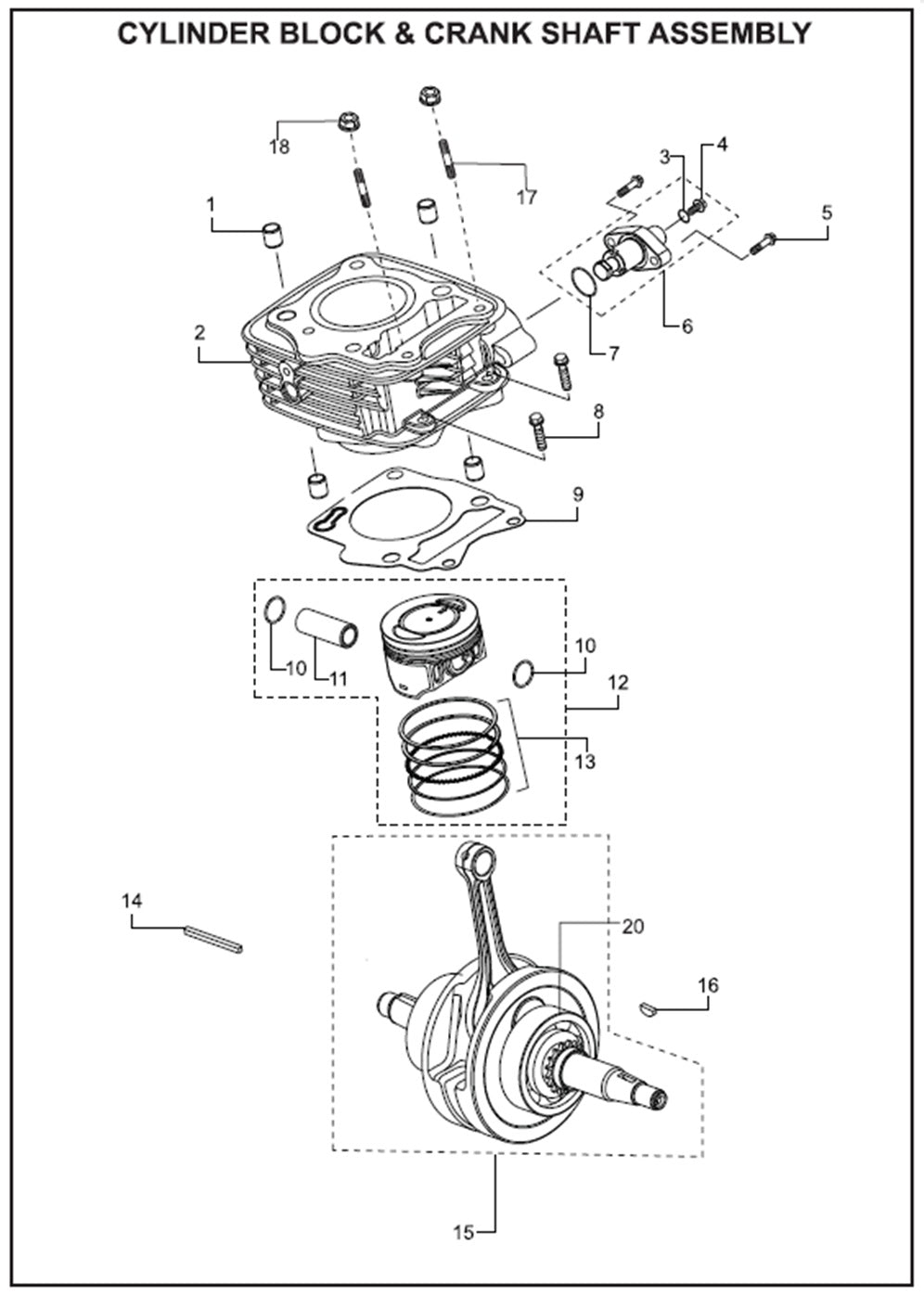 CYLINDER BLOCK & CRANK SHAFT ASSEMBLY

18
17
3
4
1
5
2
6
7
8
9
10
11
10
12
13
14
20
16
15