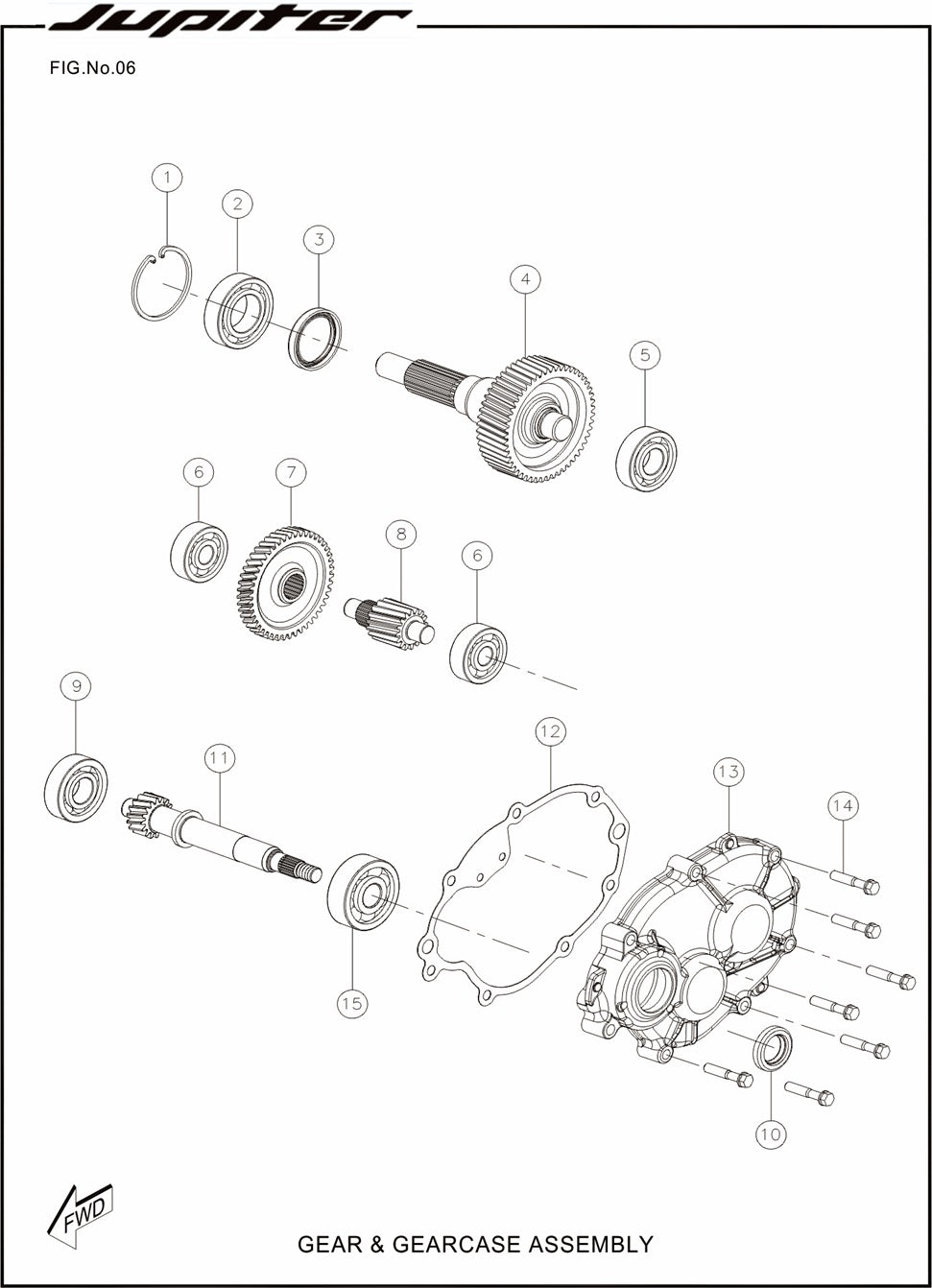 Jupiter

FIG.No.06

1
2
3
4
5
6
7
8
6
9
11
12
13
14
15
10

FWD

GEAR & GEARCASE ASSEMBLY