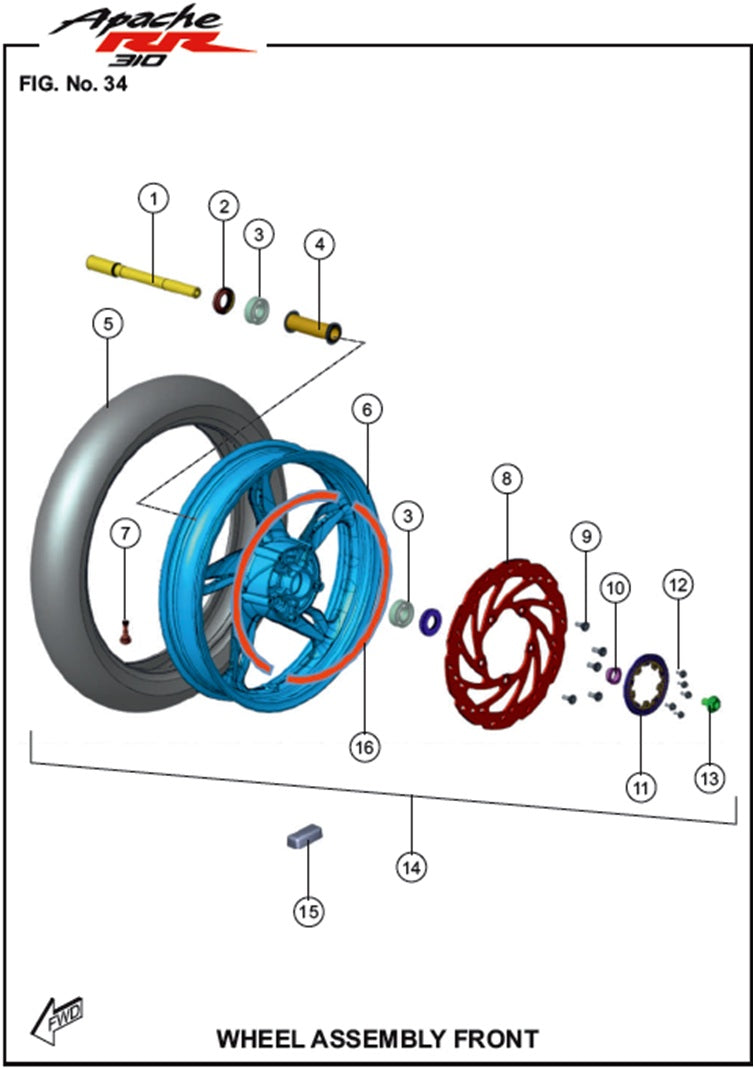 Apache RR 310

FIG. No. 34

1
2
3
4
5
6
7
3
8
9
10
12
16
11
13
14
15

FWD

WHEEL ASSEMBLY FRONT