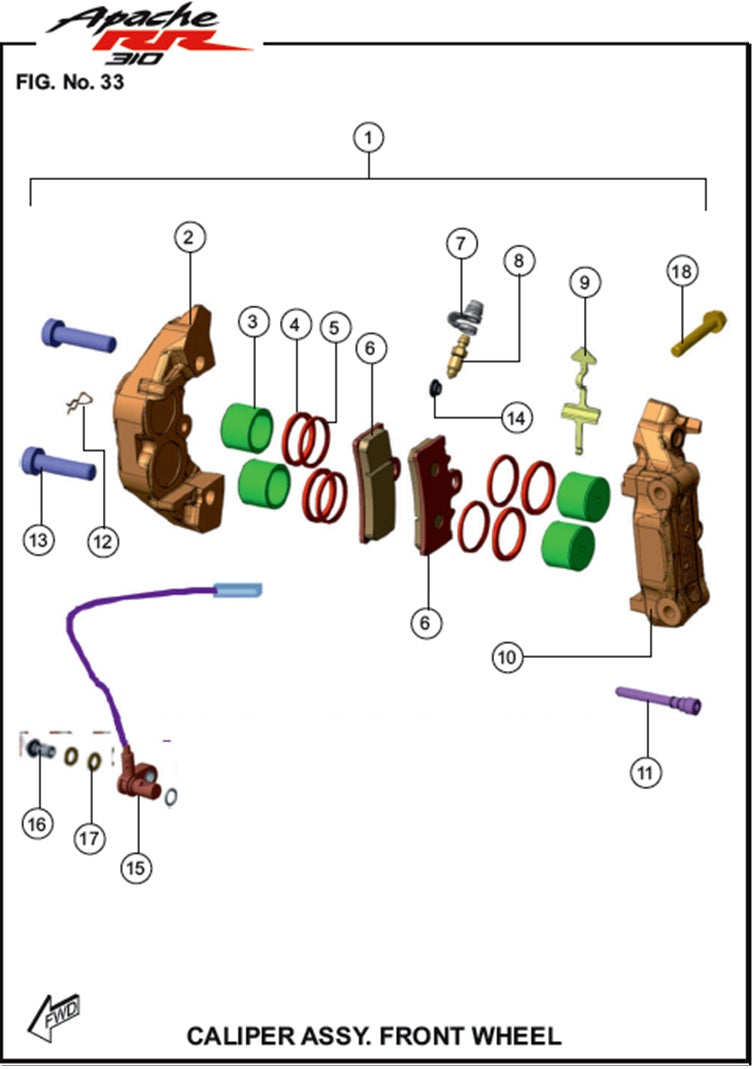 Apache RR 310

FIG. No. 33

1

2

3

4

5

6

7

8

9

18

14

13

12

6

10

11

16

17

15

FWD

CALIPER ASSY. FRONT WHEEL