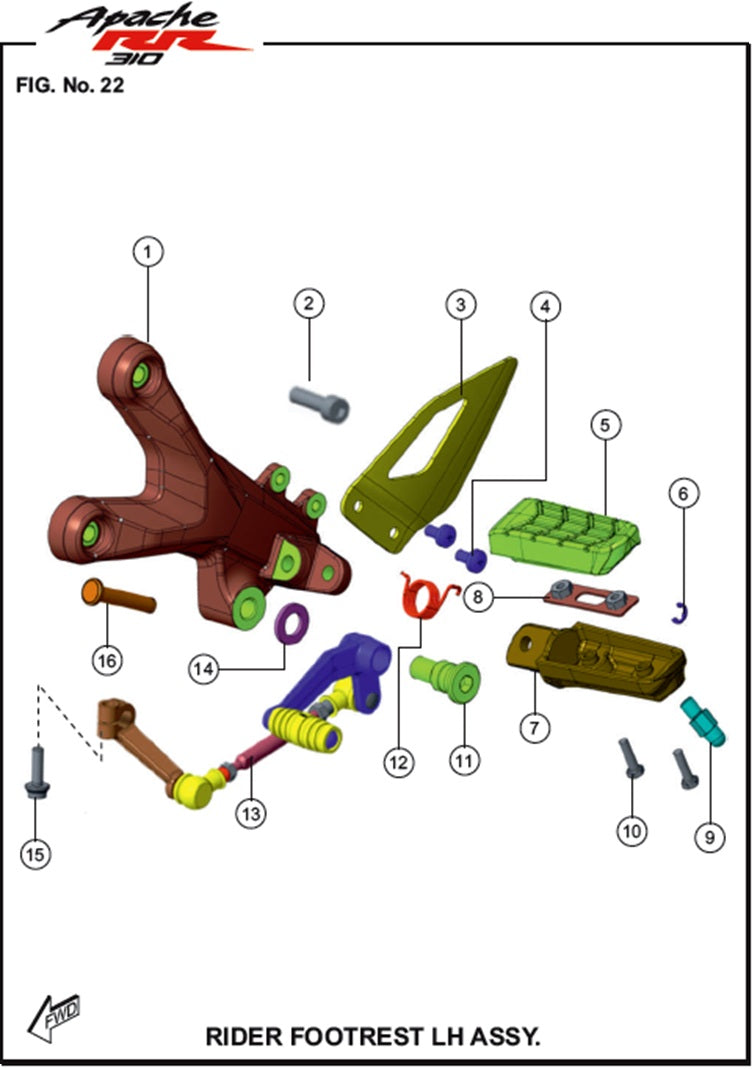 Apache RR 310
FIG. No. 22

1
2
3
4
5
6
8
16
14
12
11
7
13
15
10
9

FWD

RIDER FOOTREST LH ASSY.